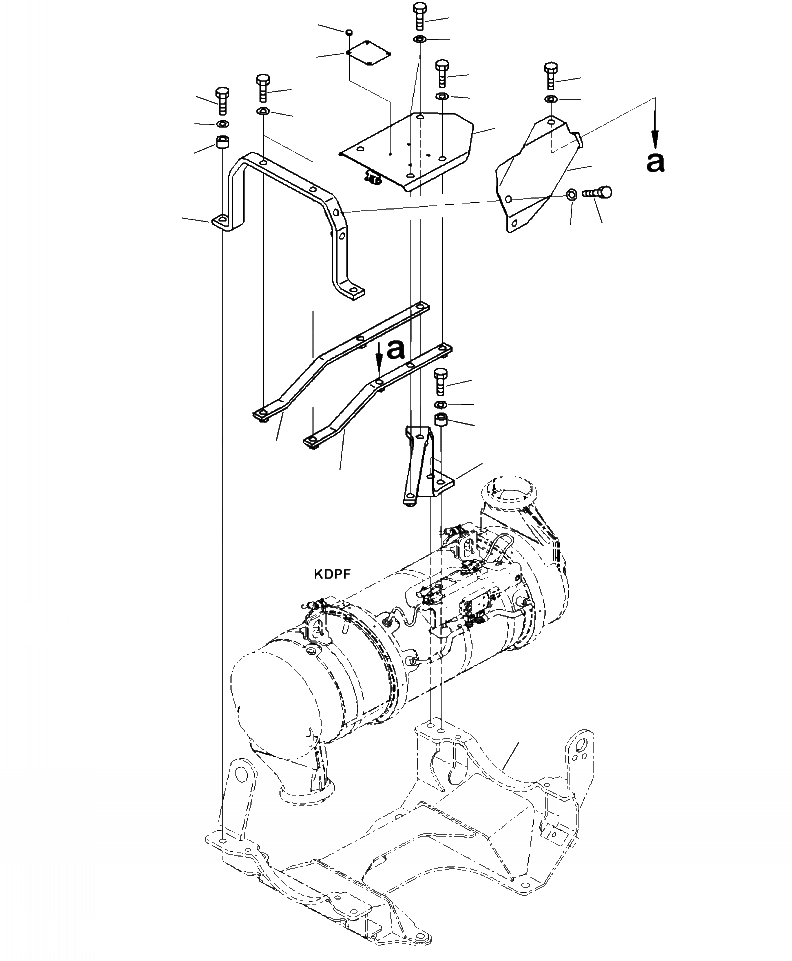 a

a

KDPF