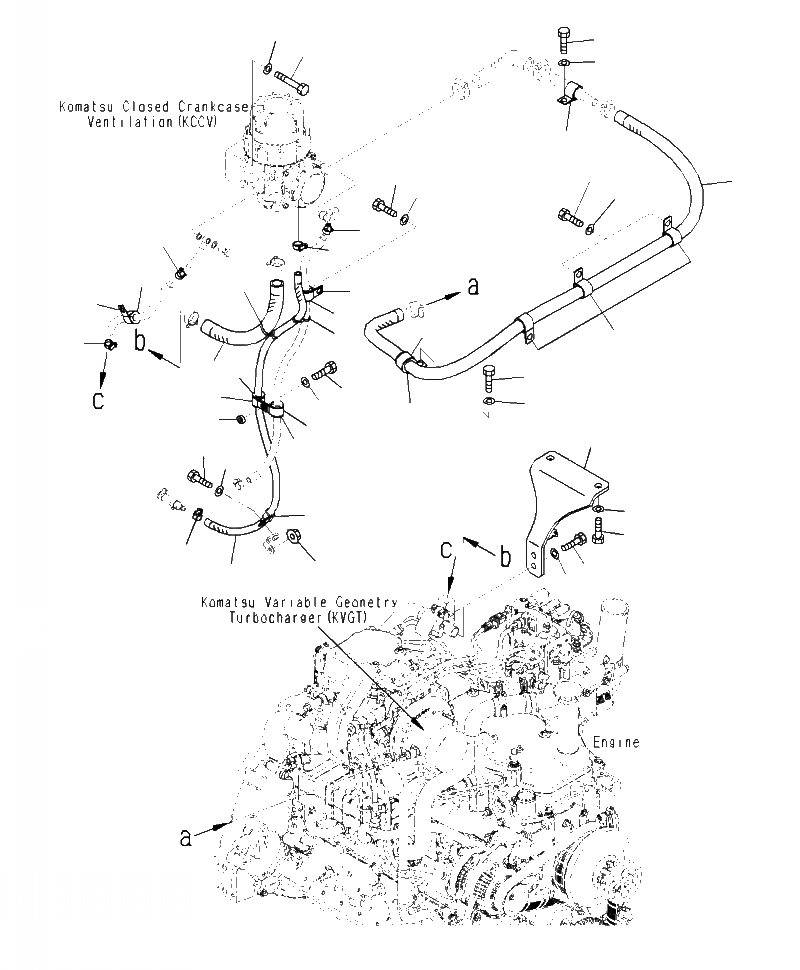 Komatsu Closed Crankcase Ventilation (KCCV)

a

b

c

c

b

Komatsu Variable Geometry Turbocharger (KVGT)

Engine

a