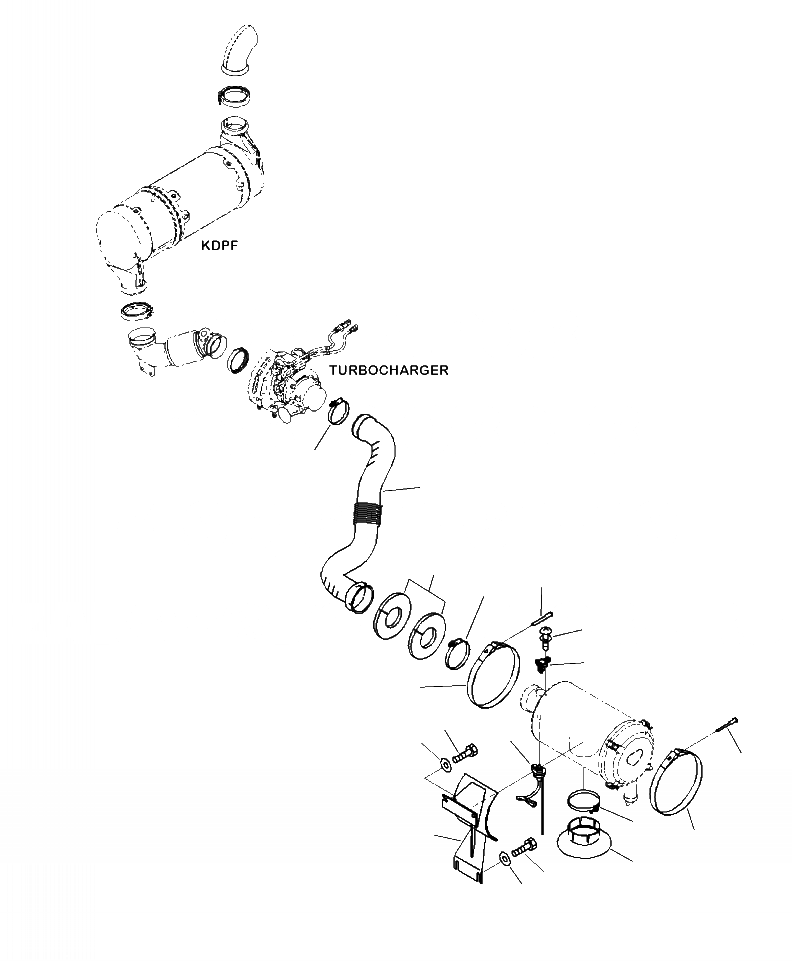 KDPF

TURBOCHARGER