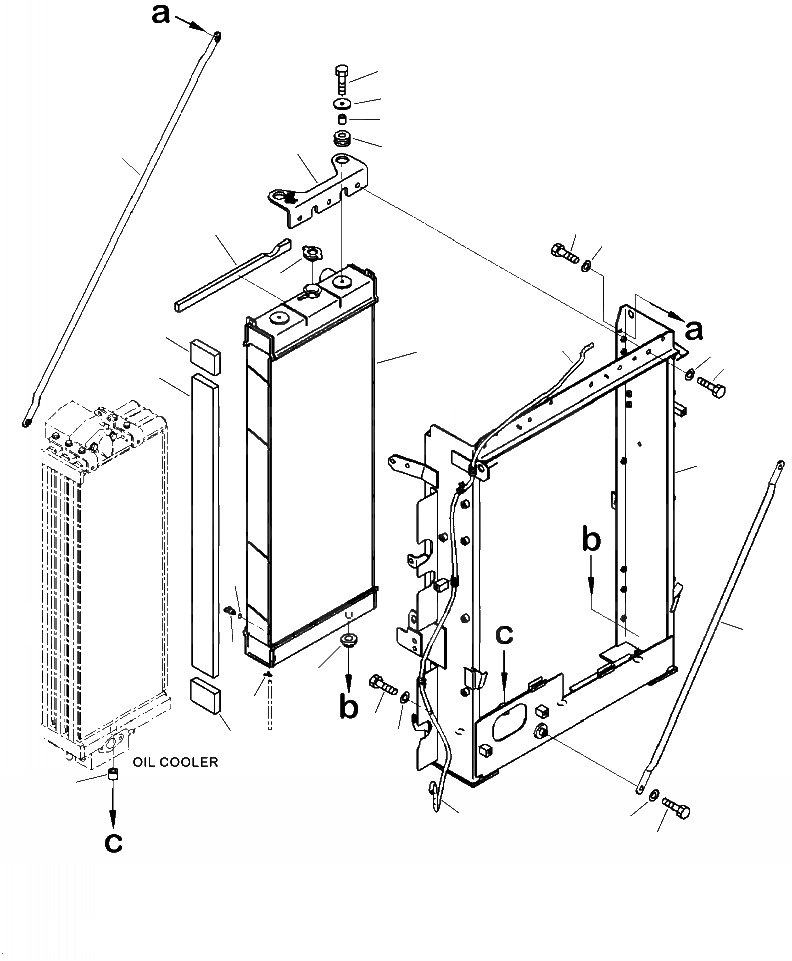 a
a
b
c
b
OIL COOLER
c