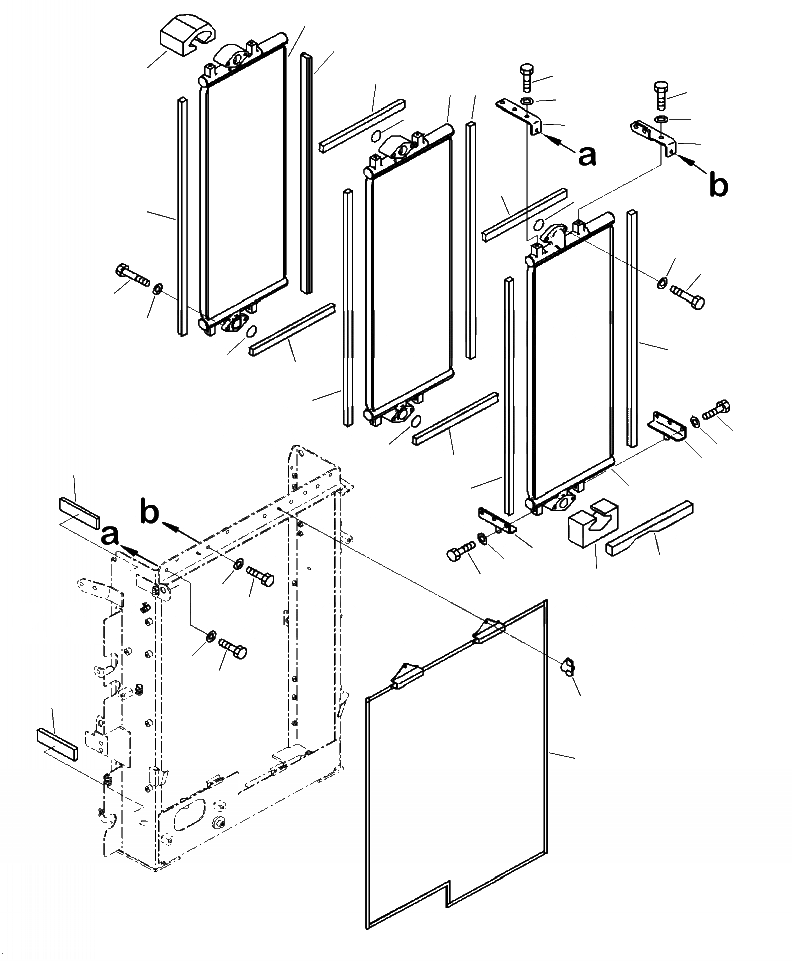 a
b
b
a