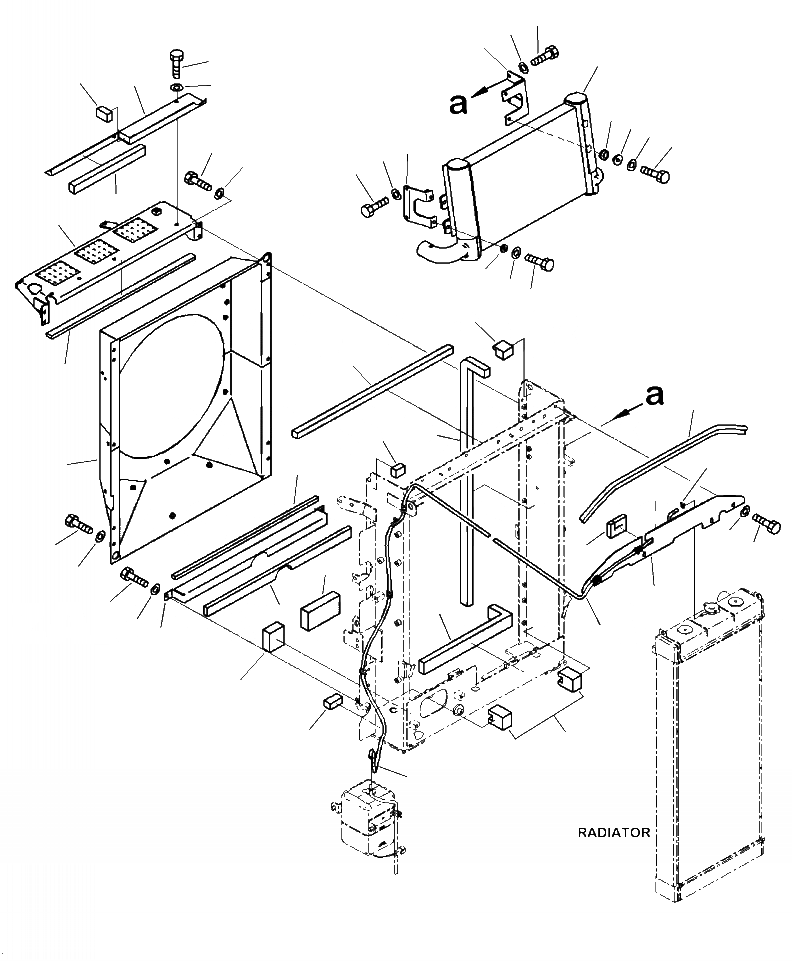 a

a

RADIATOR