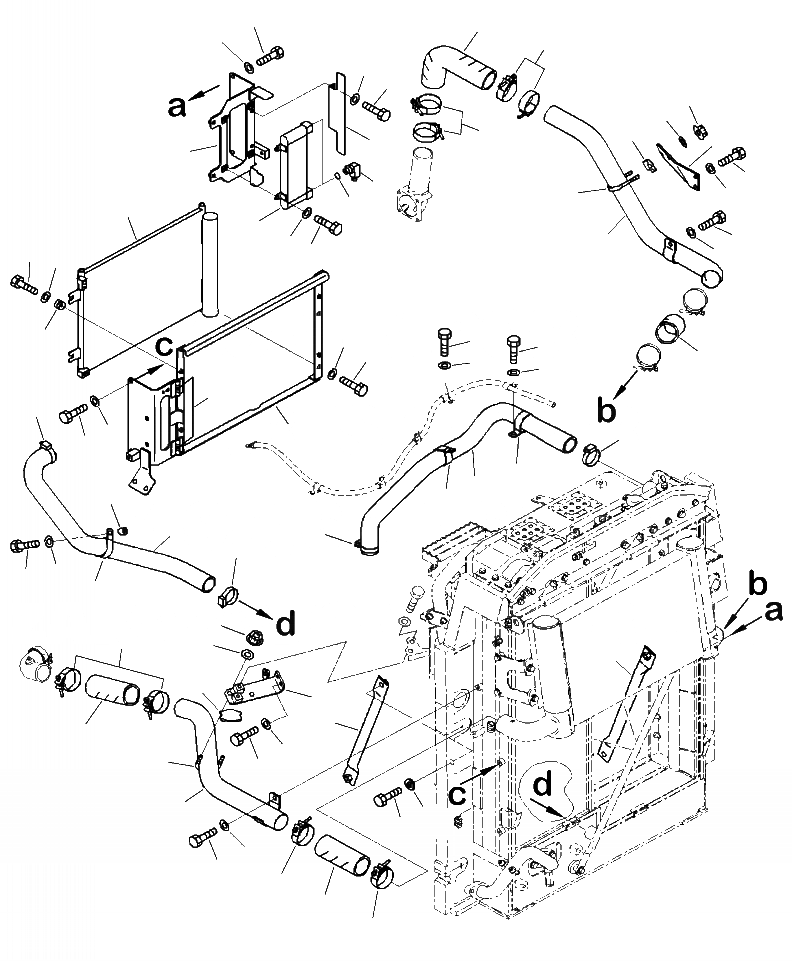 a
c
b
d
b
a
c
d