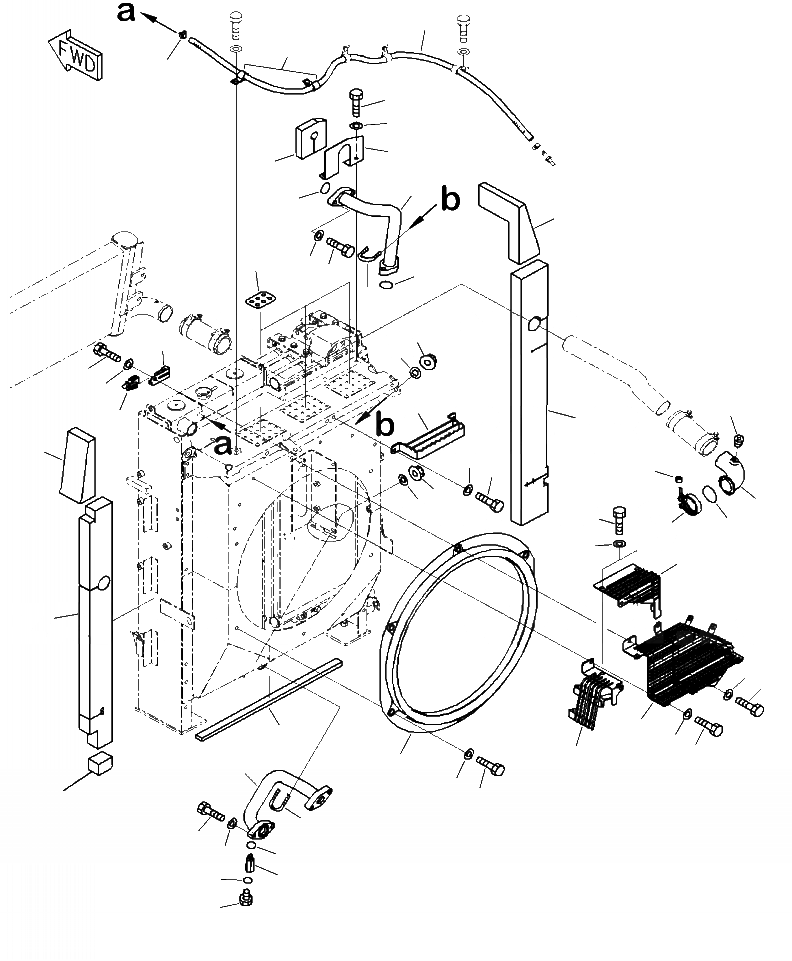 a
FWD
b
b
a