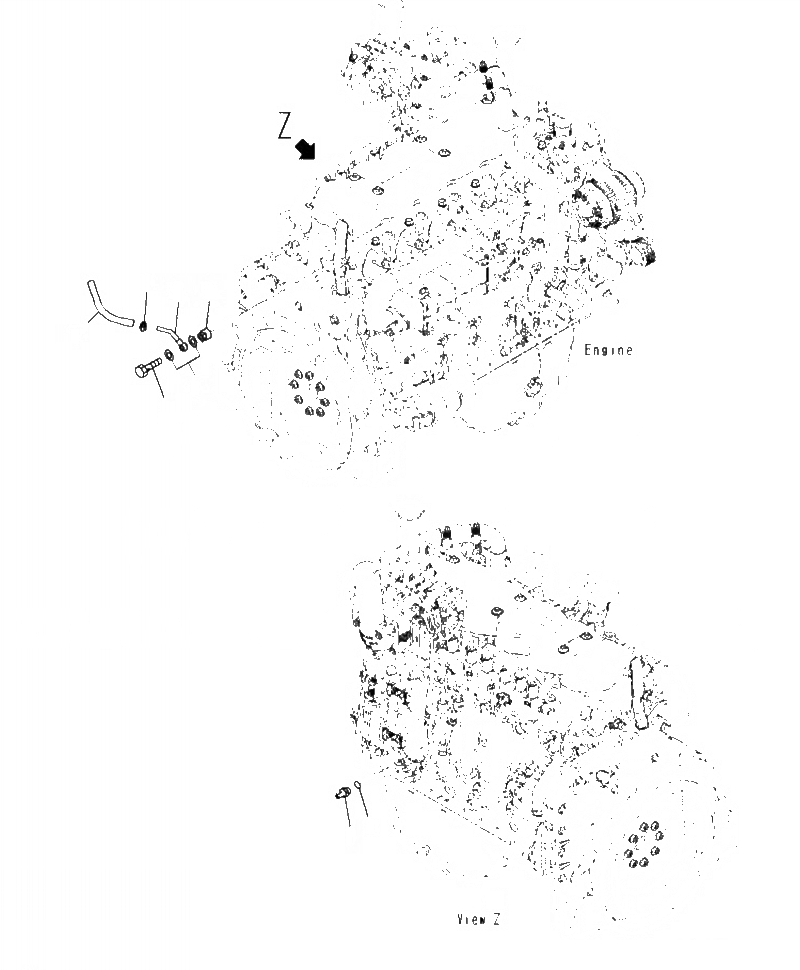 Z

Engine

View Z