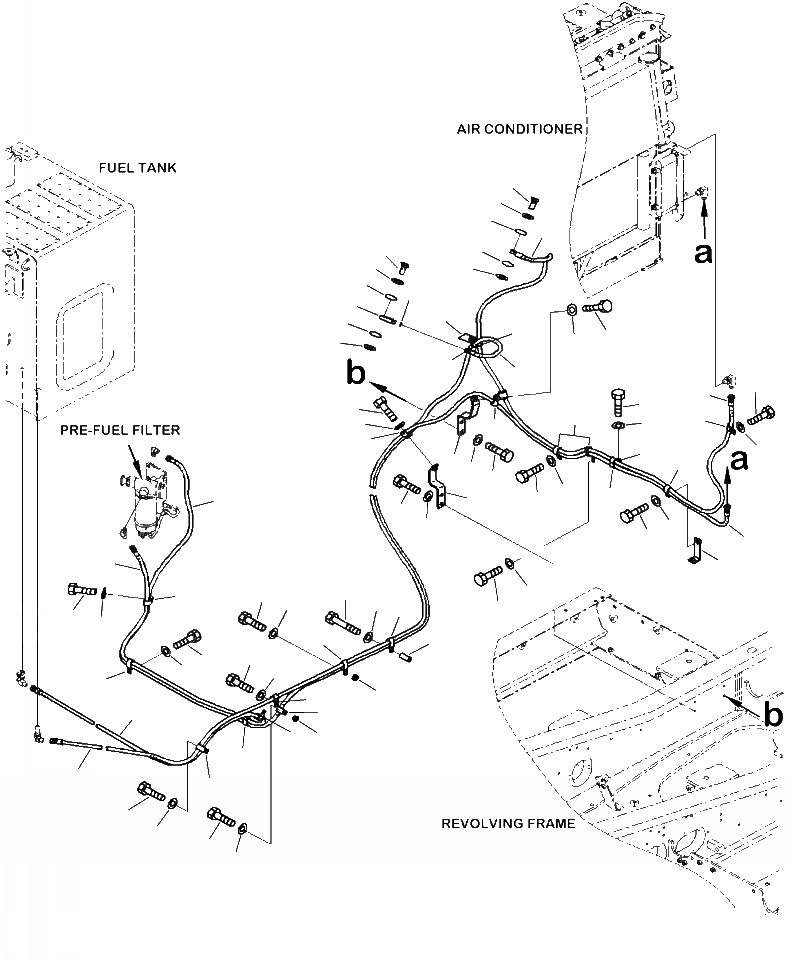 AIR CONDITIONER

FUEL TANK

a

b

PRE-FUEL FILTER

a

b

REVOLVING FRAME