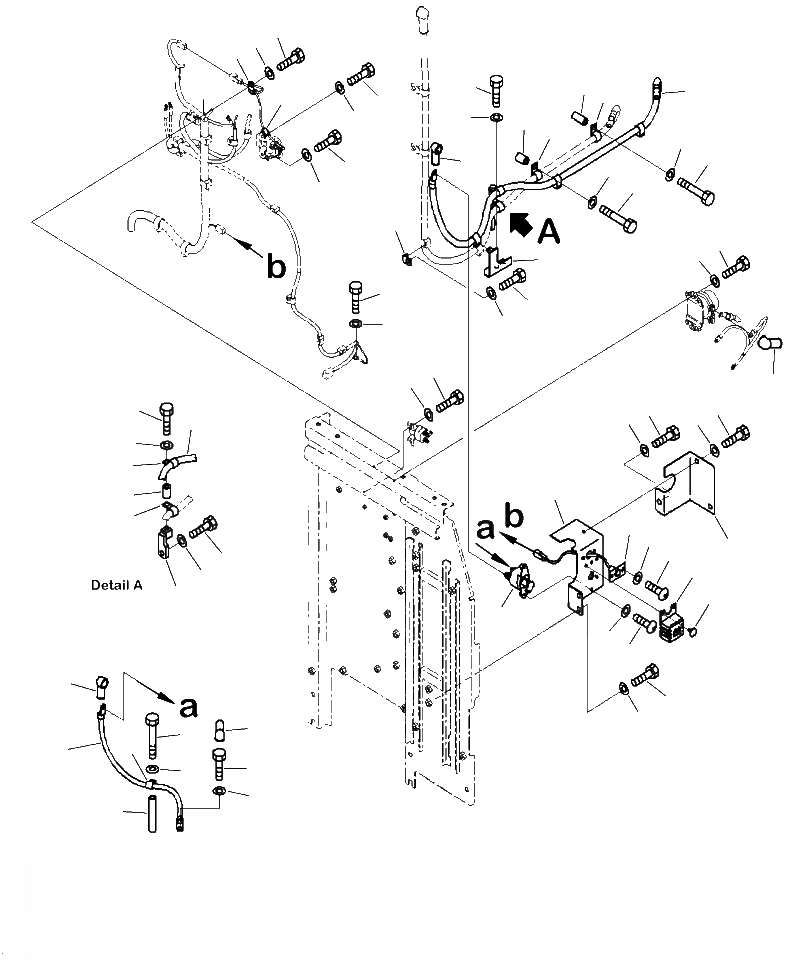 b

A

a b

Detail A

a