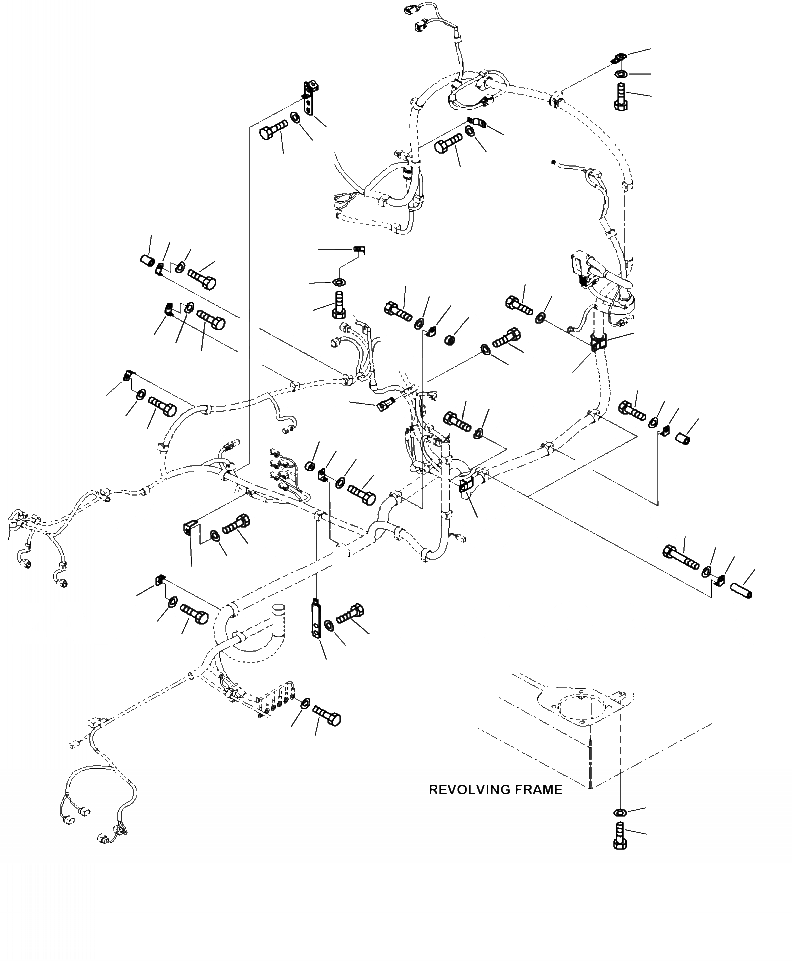 REVOLVING FRAME