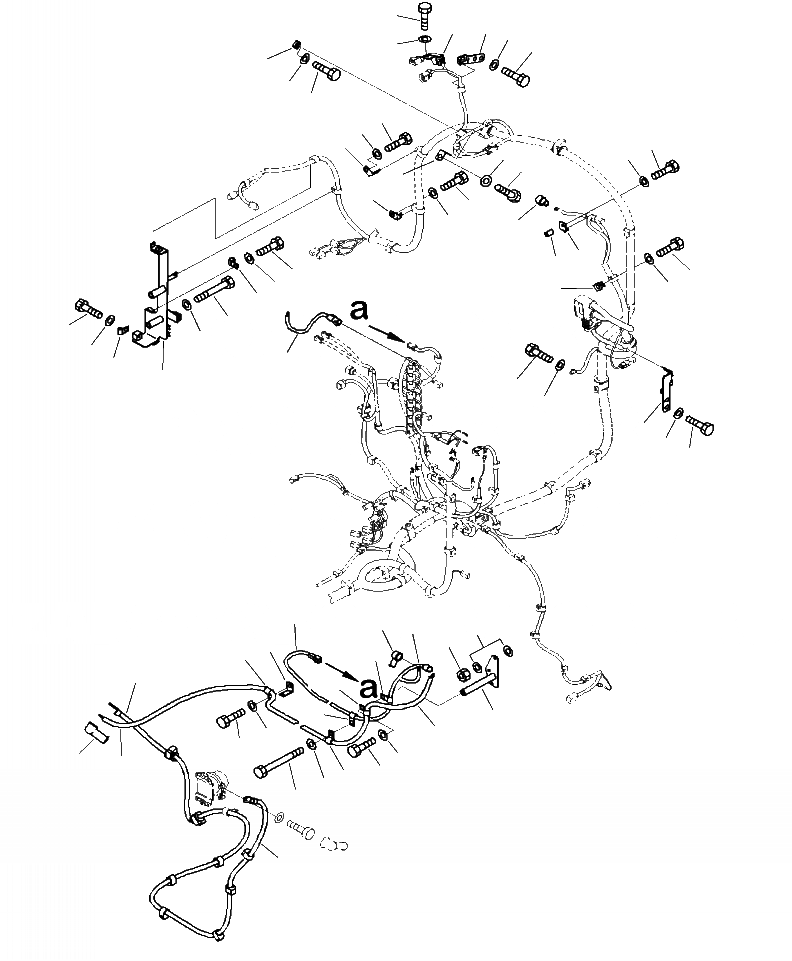 a

a