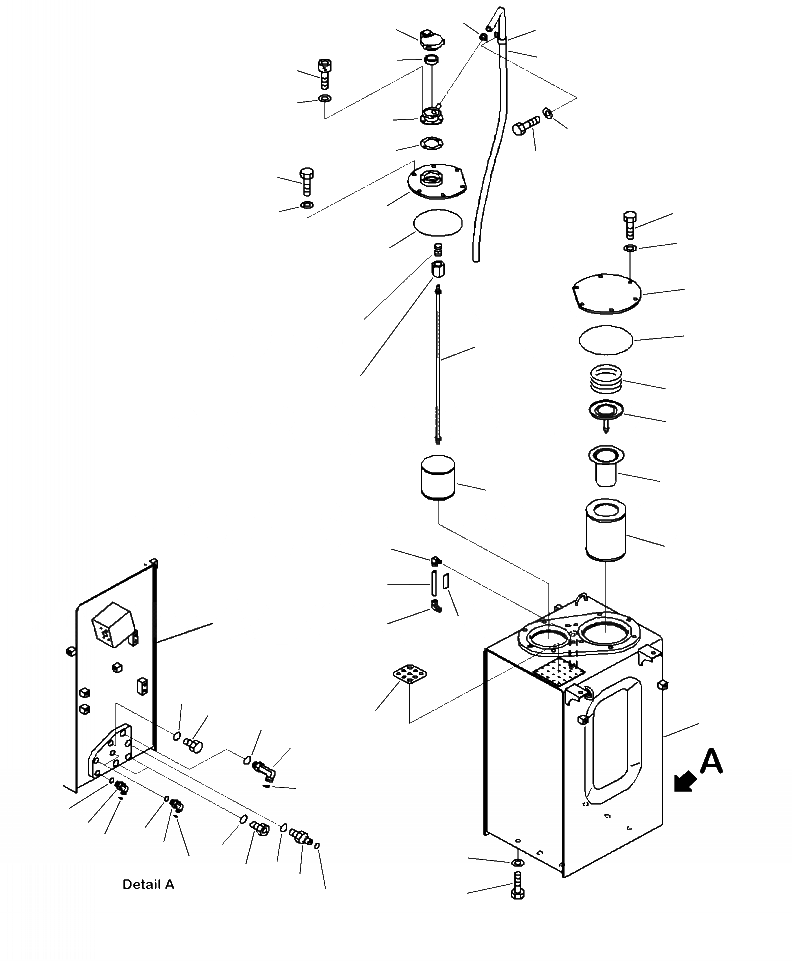 A

Detail A