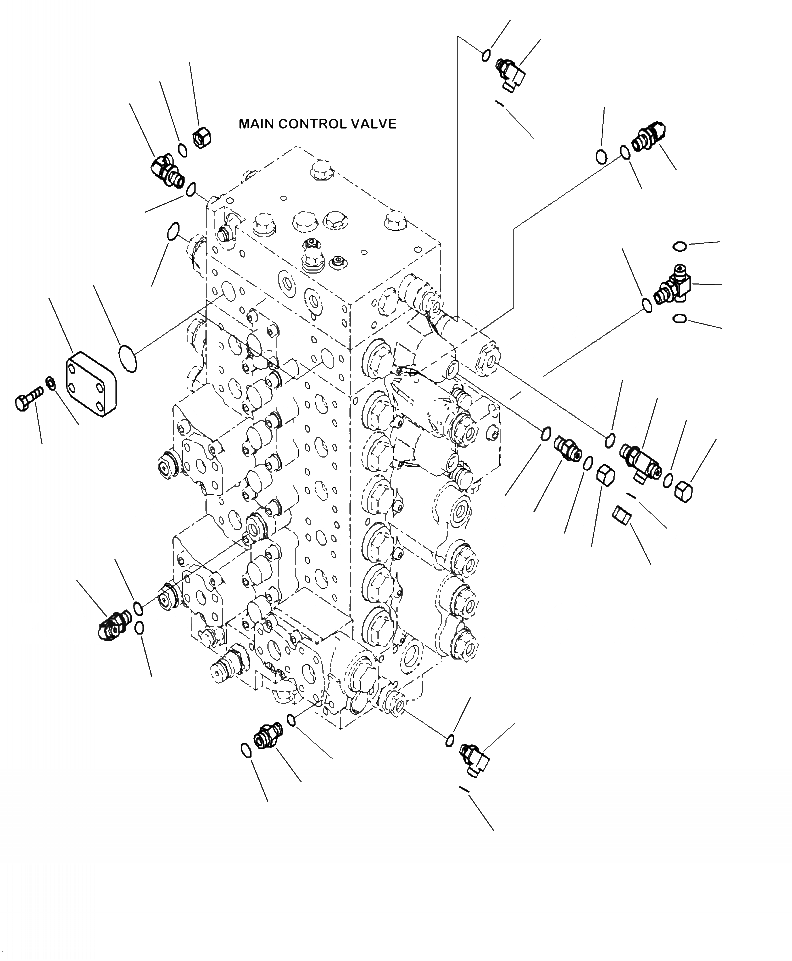 MAIN CONTROL VALVE