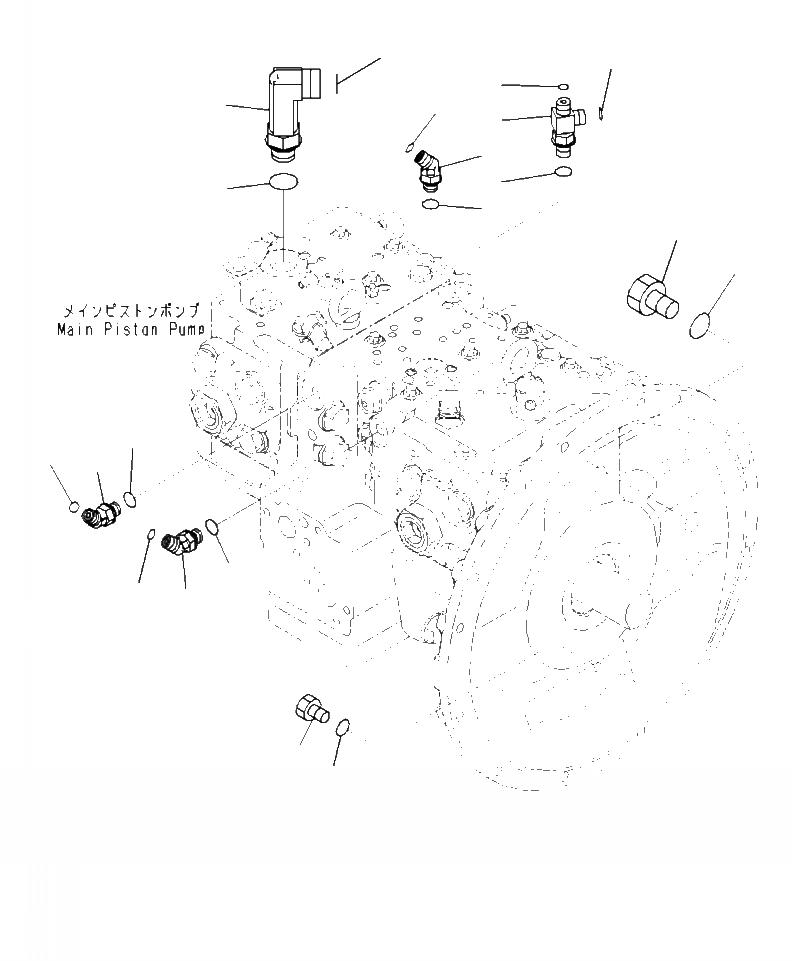 メインピストンポンプ
Main Piston Pump