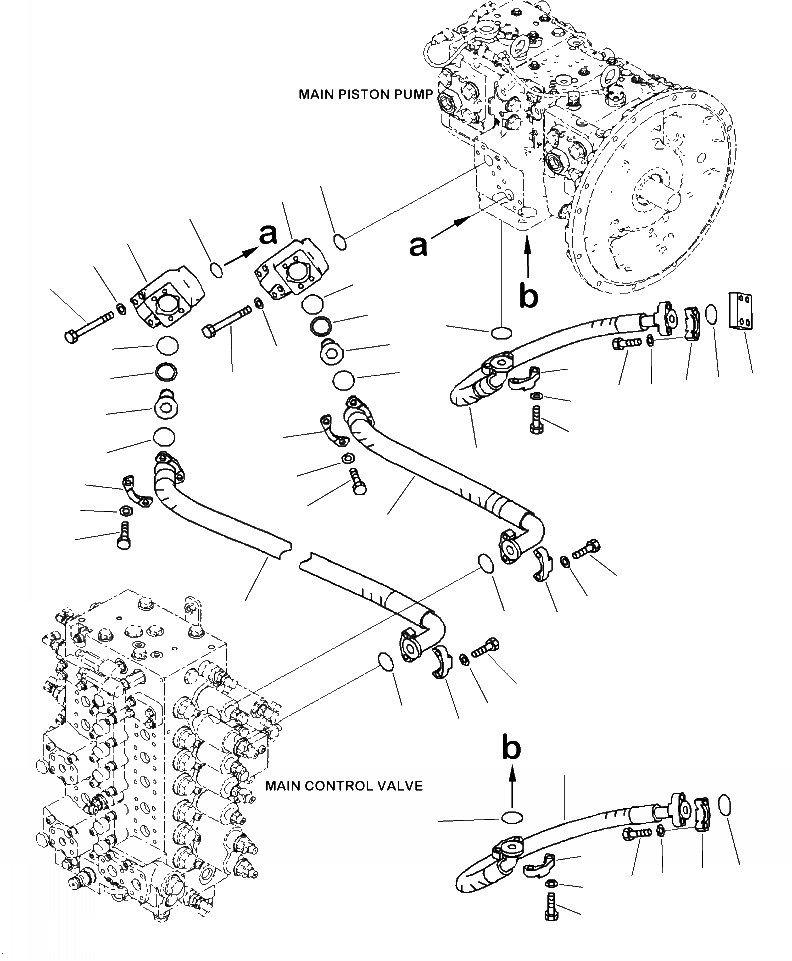 MAIN PISTON PUMP

a

a

b

b

MAIN CONTROL VALVE