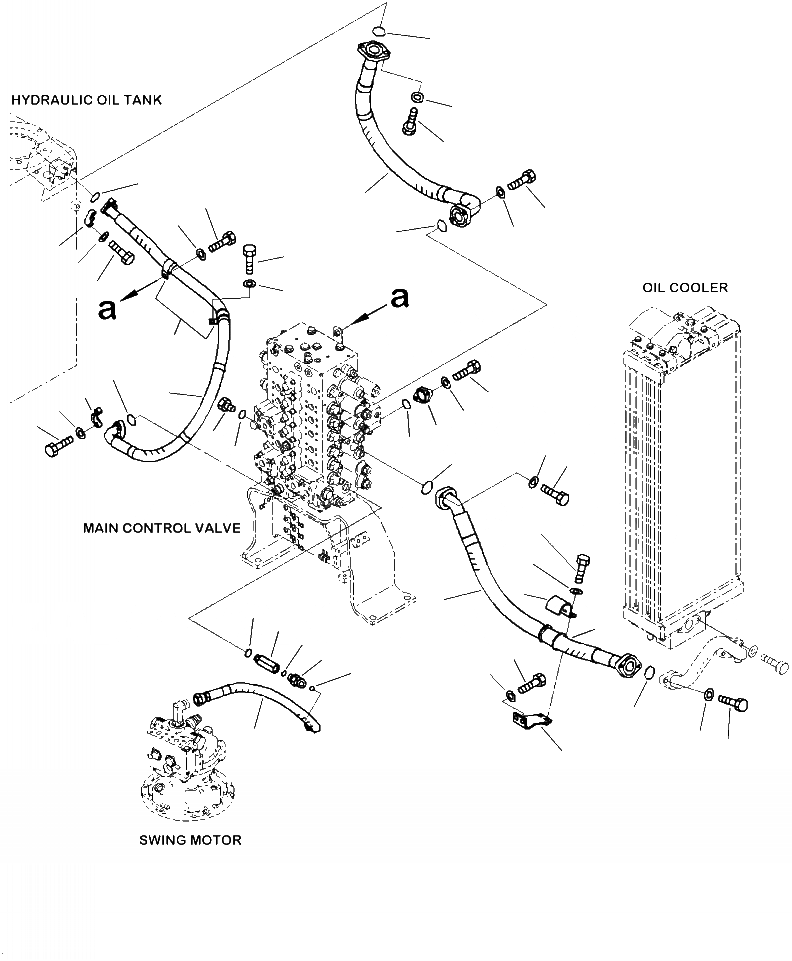 HYDRAULIC OIL TANK

a

a

OIL COOLER

MAIN CONTROL VALVE

SWING MOTOR