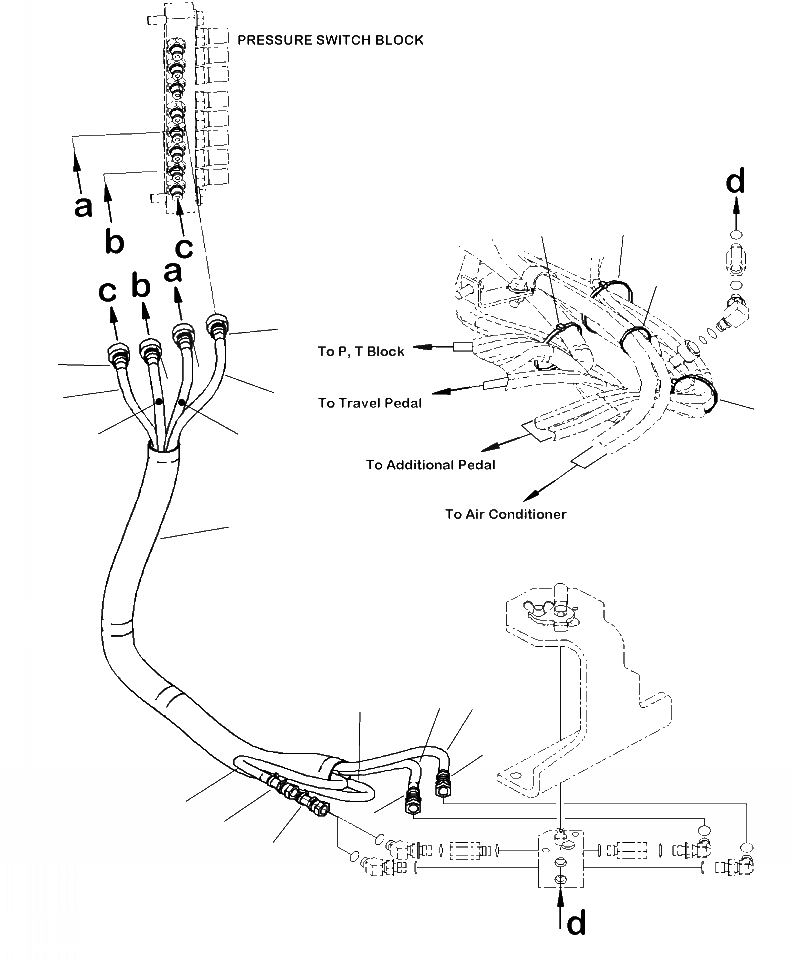 PRESSURE SWITCH BLOCK

a

b

c

c b a

d

To P, T Block

To Travel Pedal

To Additional Pedal

To Air Conditioner

d