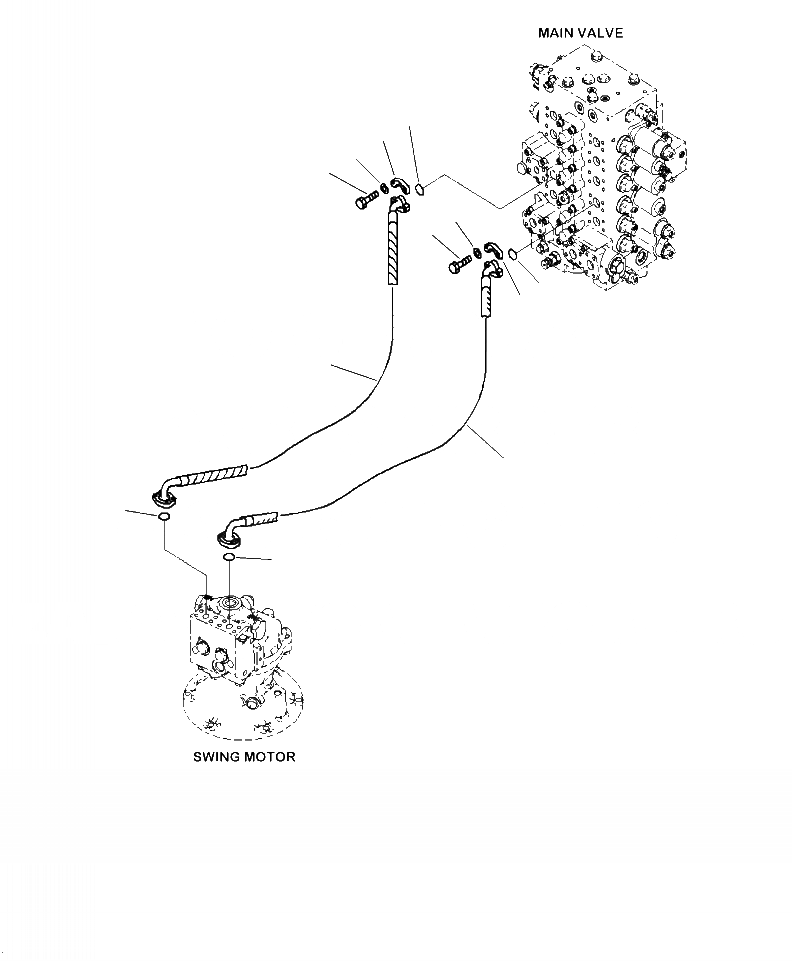 MAIN VALVE

SWING MOTOR