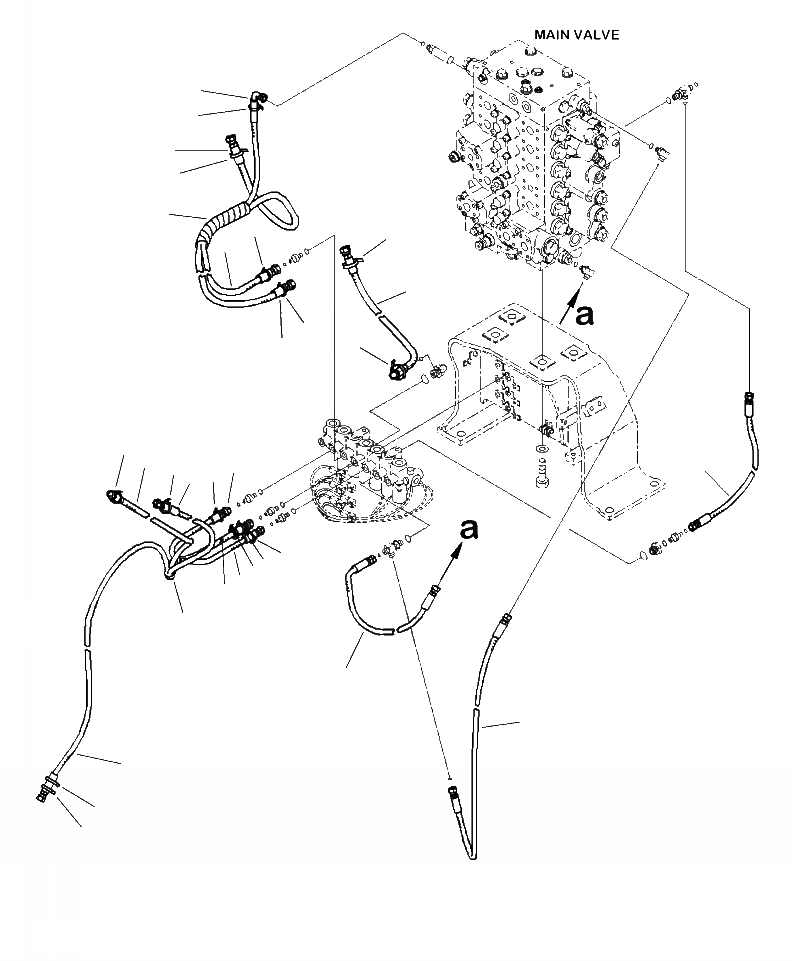 MAIN VALVE

a

a