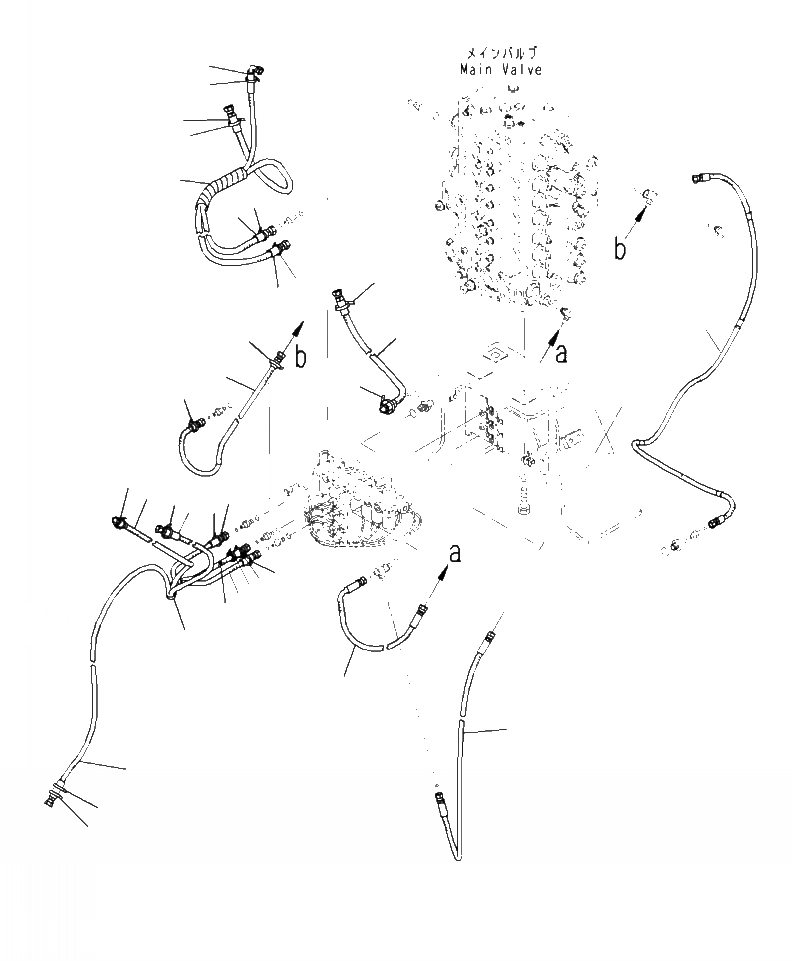 メインバルブ
Main Valve

b

b

a

a