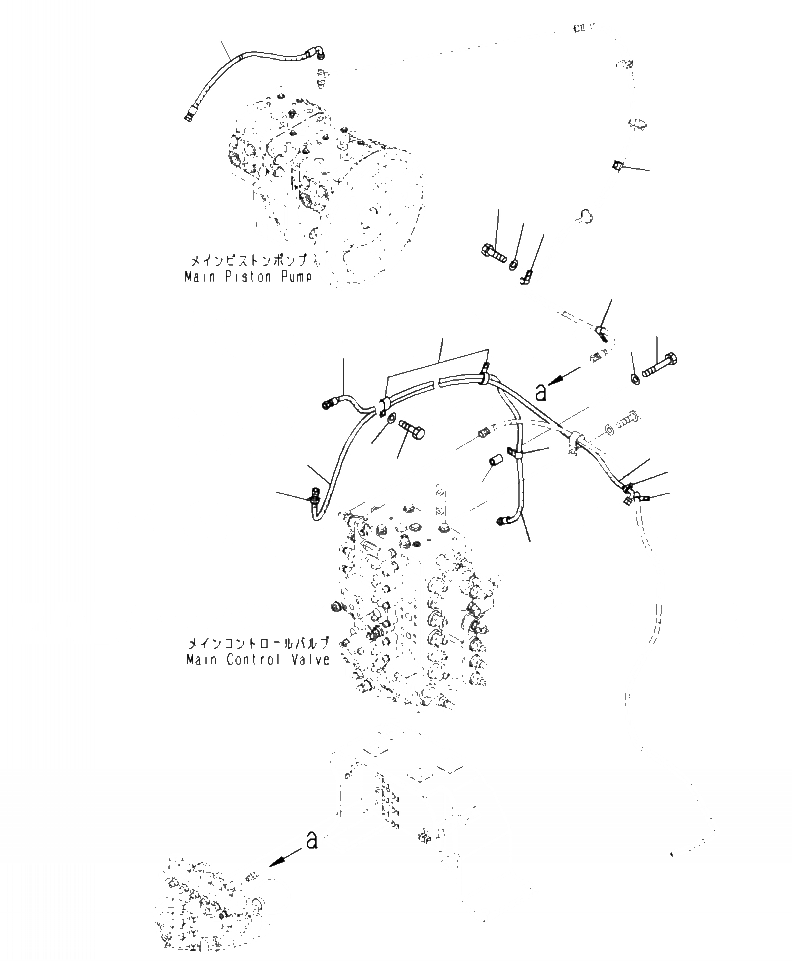 メインピストンポンプ
Main Piston Pump

a

メインコントロールバルブ
Main Control Valve

a