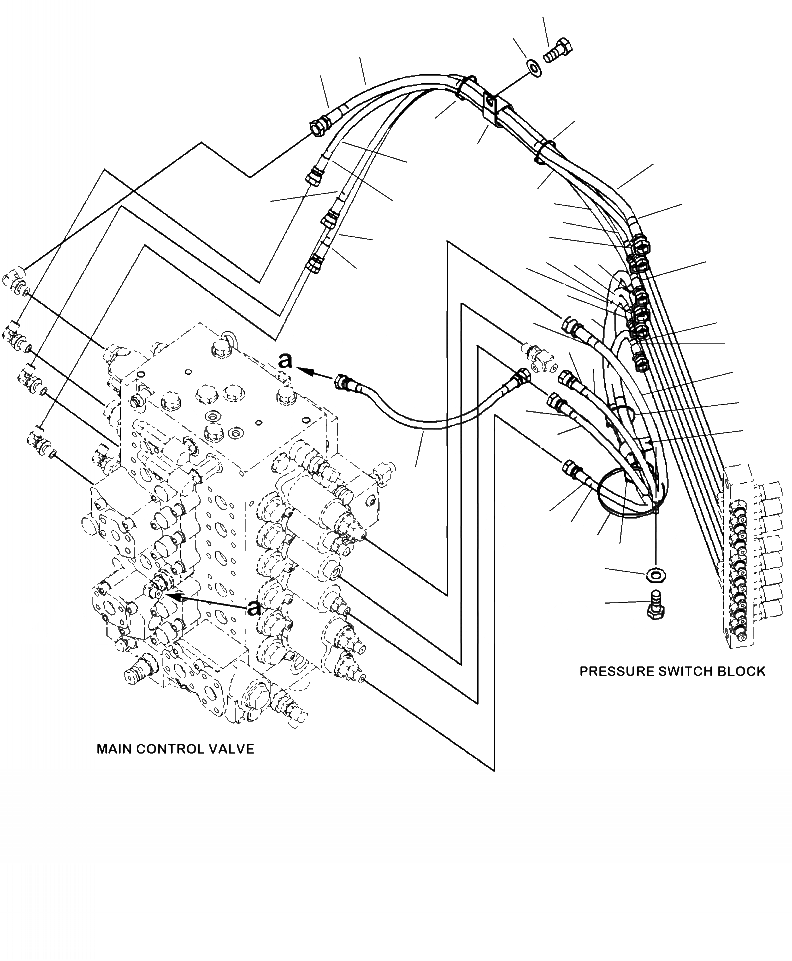 a

a

PRESSURE SWITCH BLOCK

MAIN CONTROL VALVE