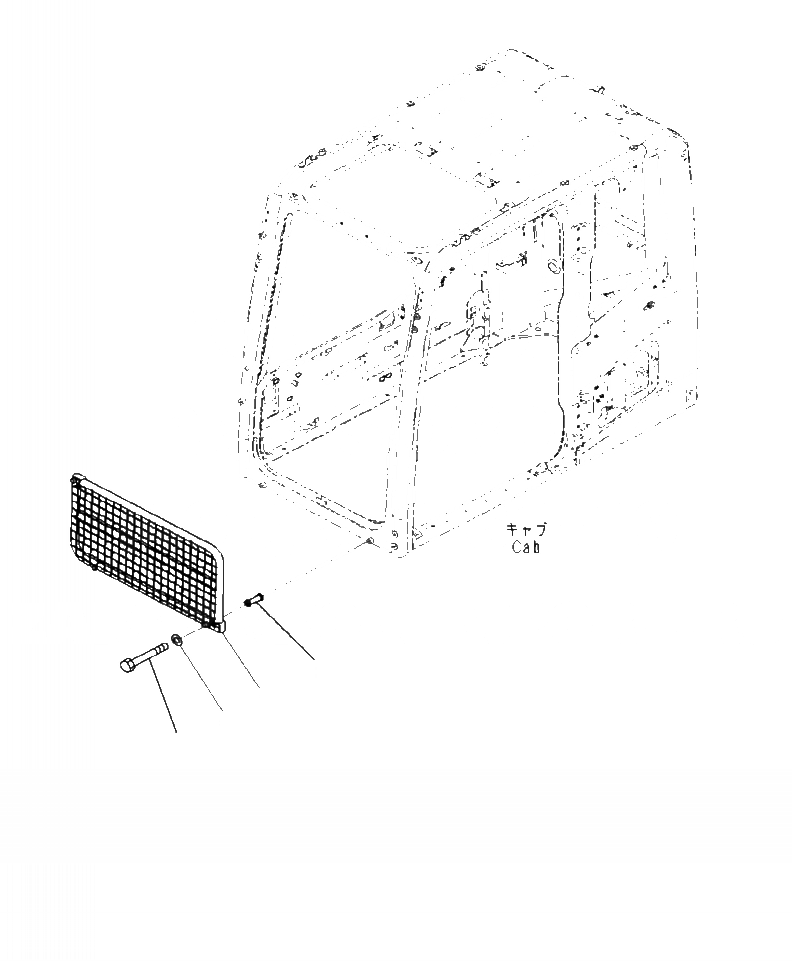 キャブ
Cab