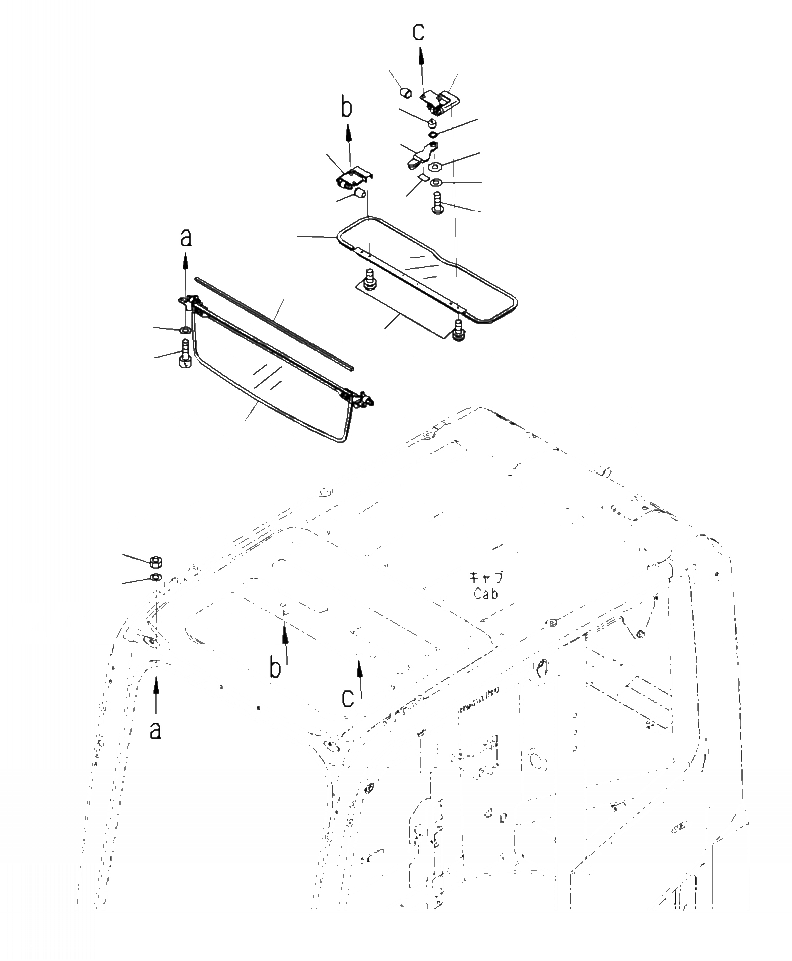 c
b
a
キャブ
Cab
b
c
a