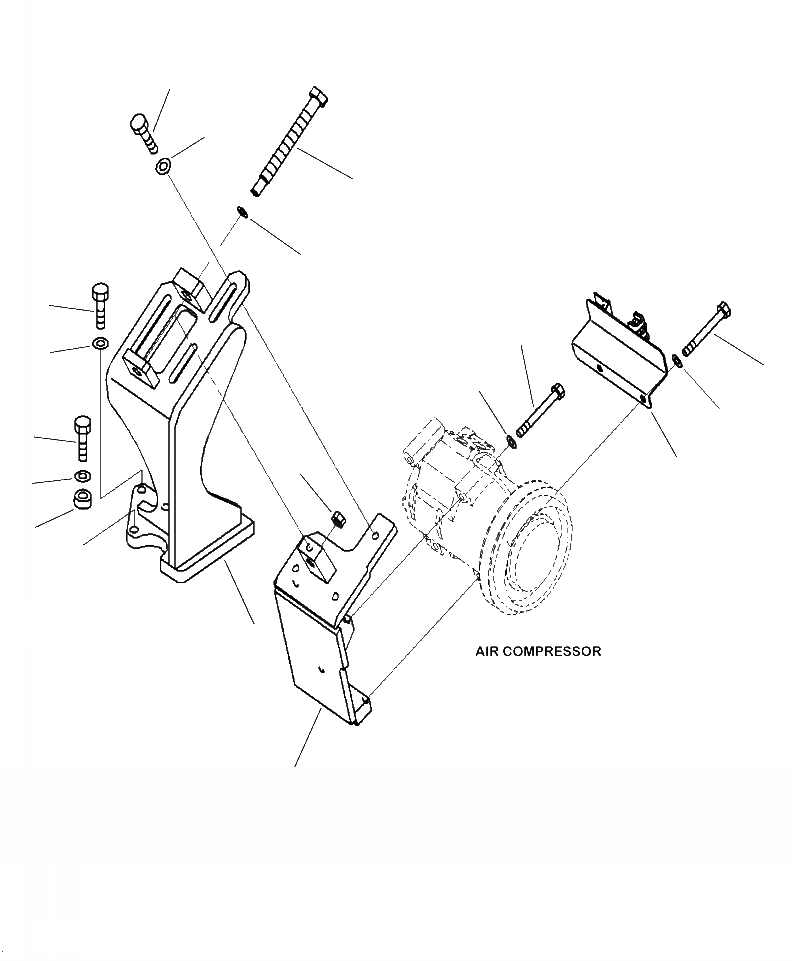 AIR COMPRESSOR