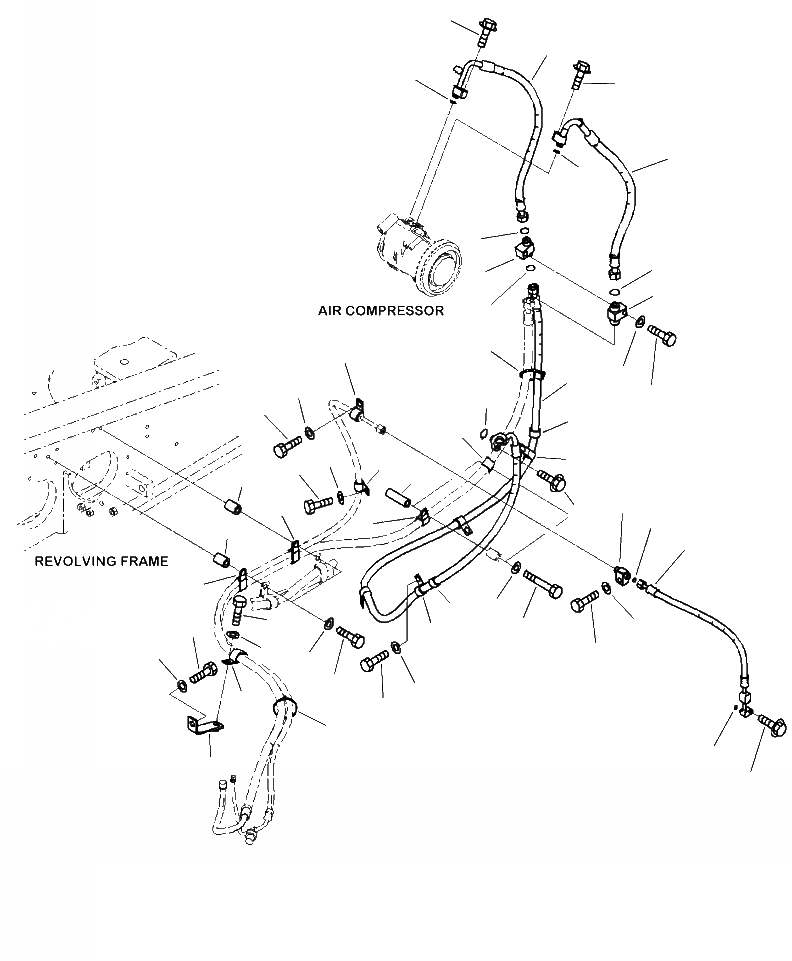 AIR COMPRESSOR

REVOLVING FRAME