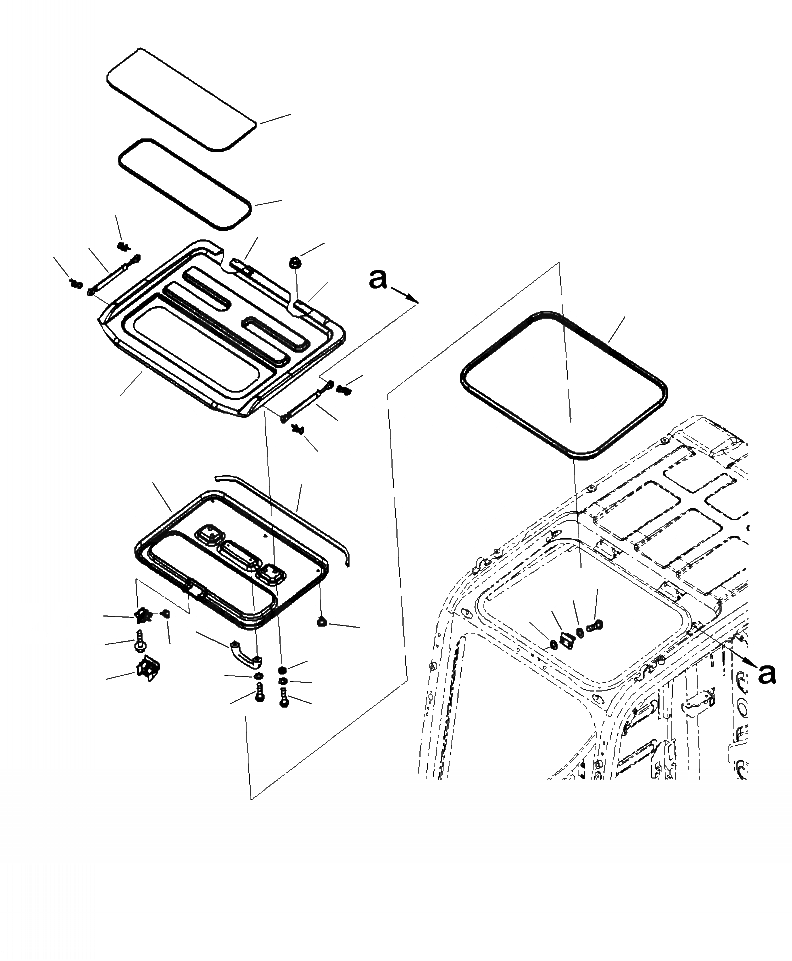 a
a