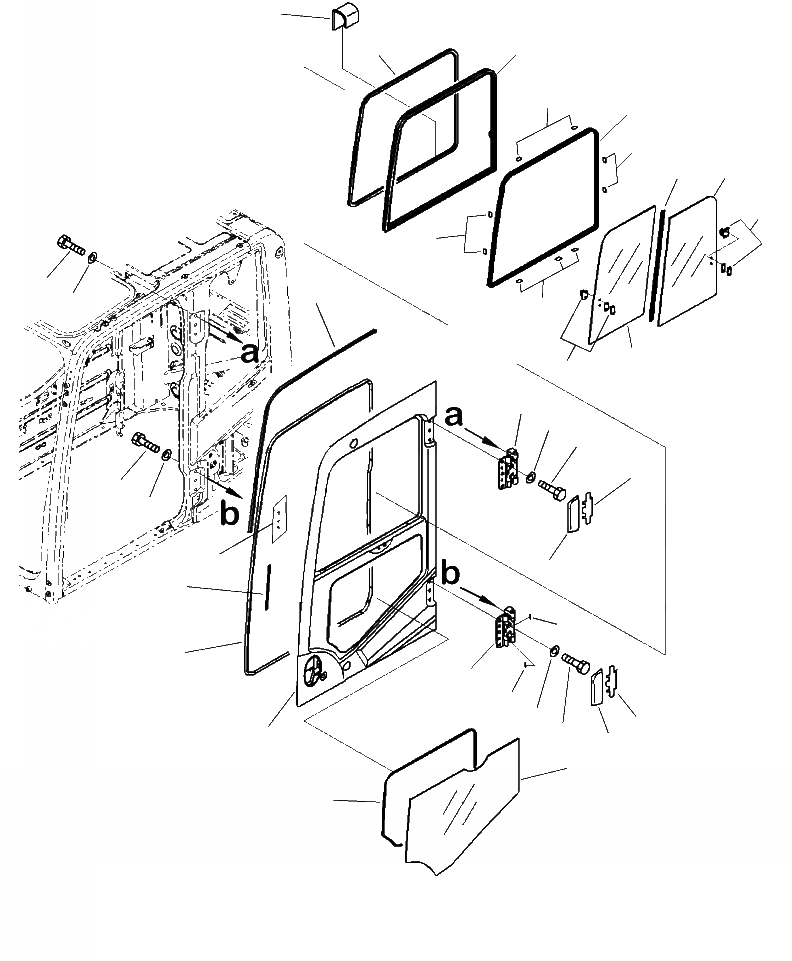 a
b
a
b