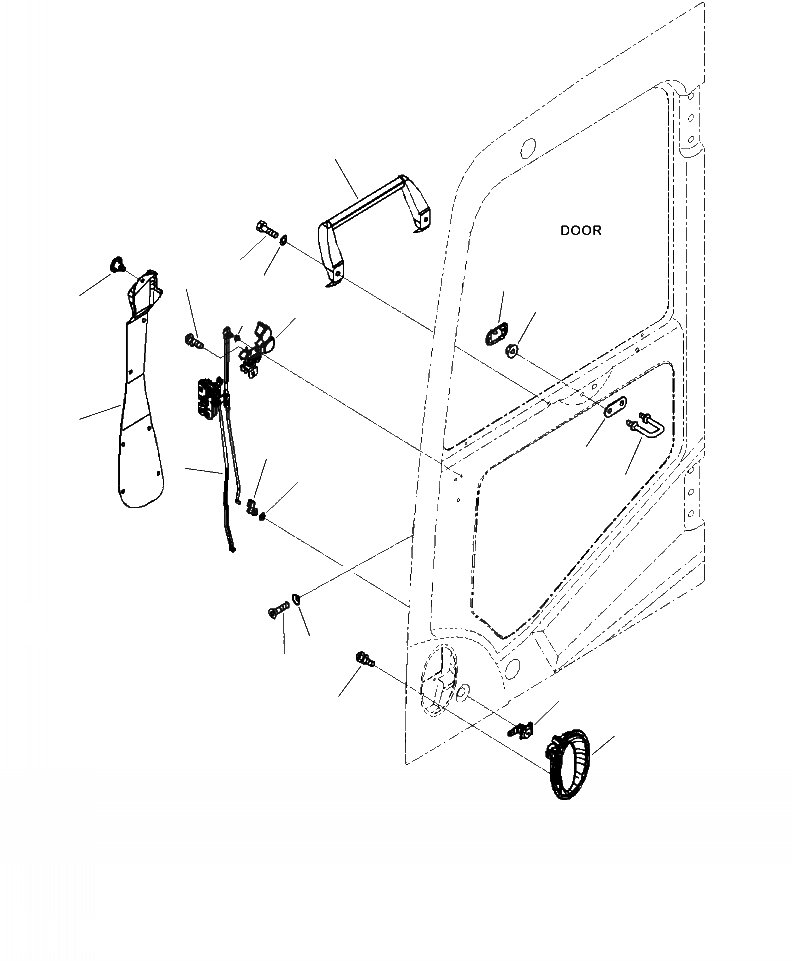 DOOR