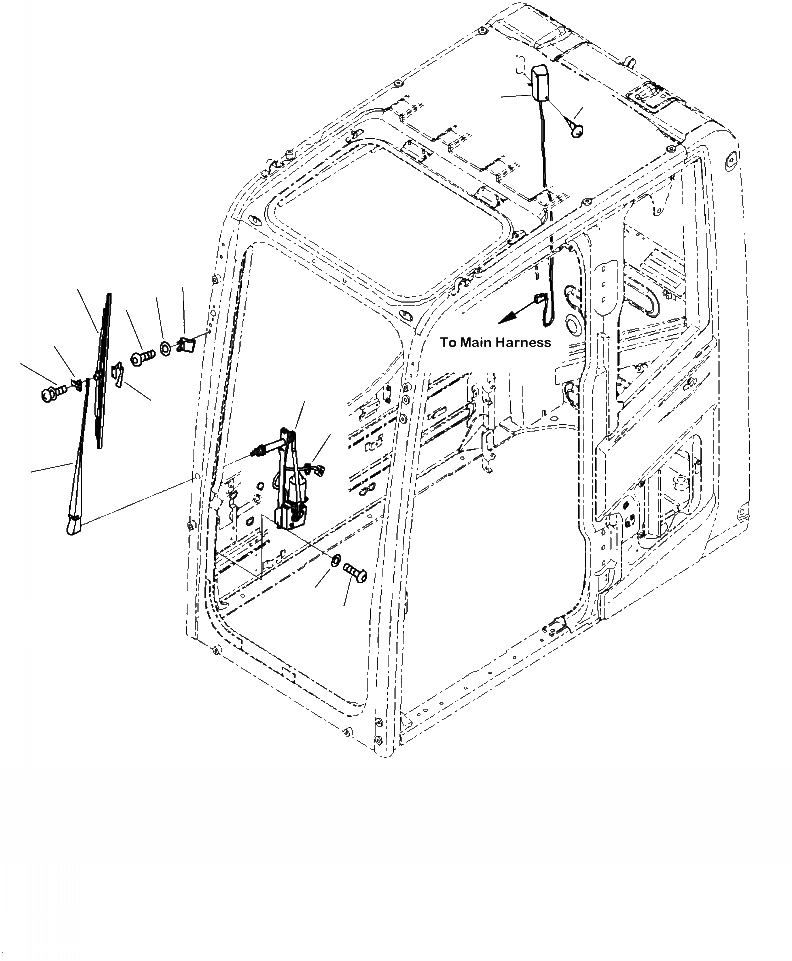 To Main Harness