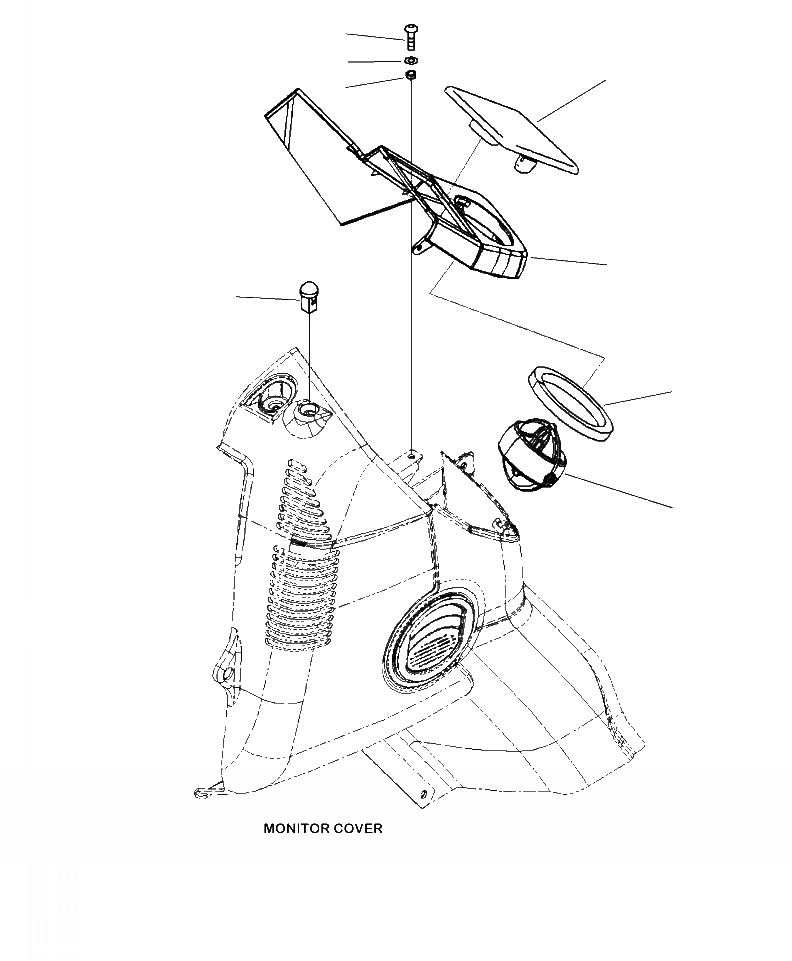 MONITOR COVER