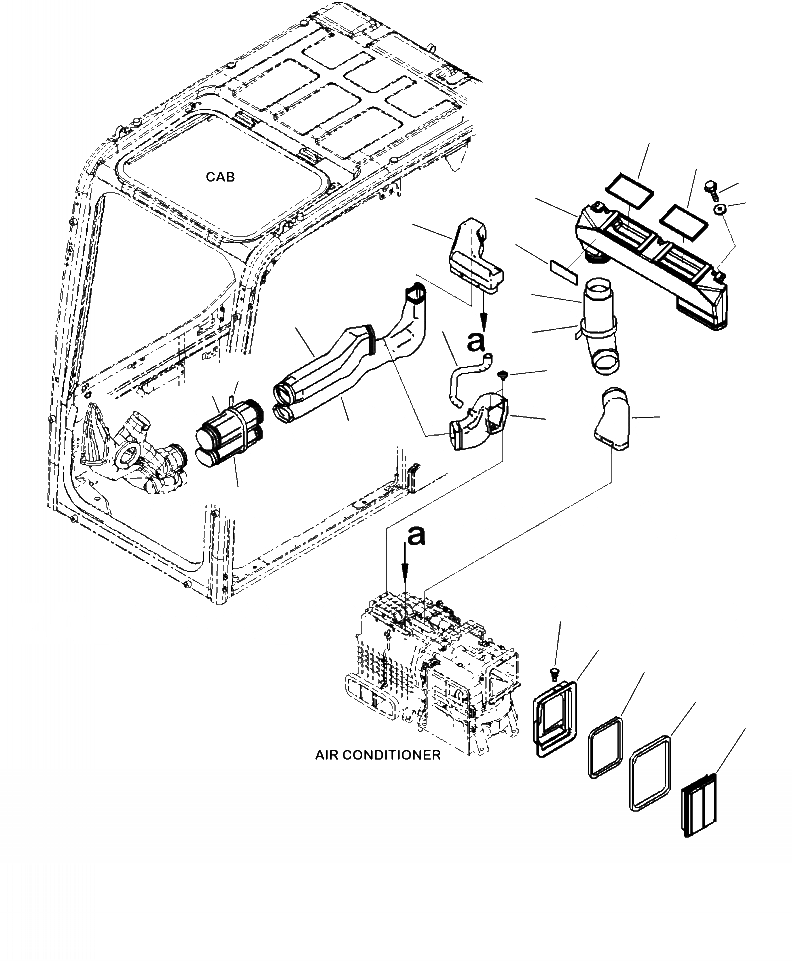 CAB

a

a

AIR CONDITIONER