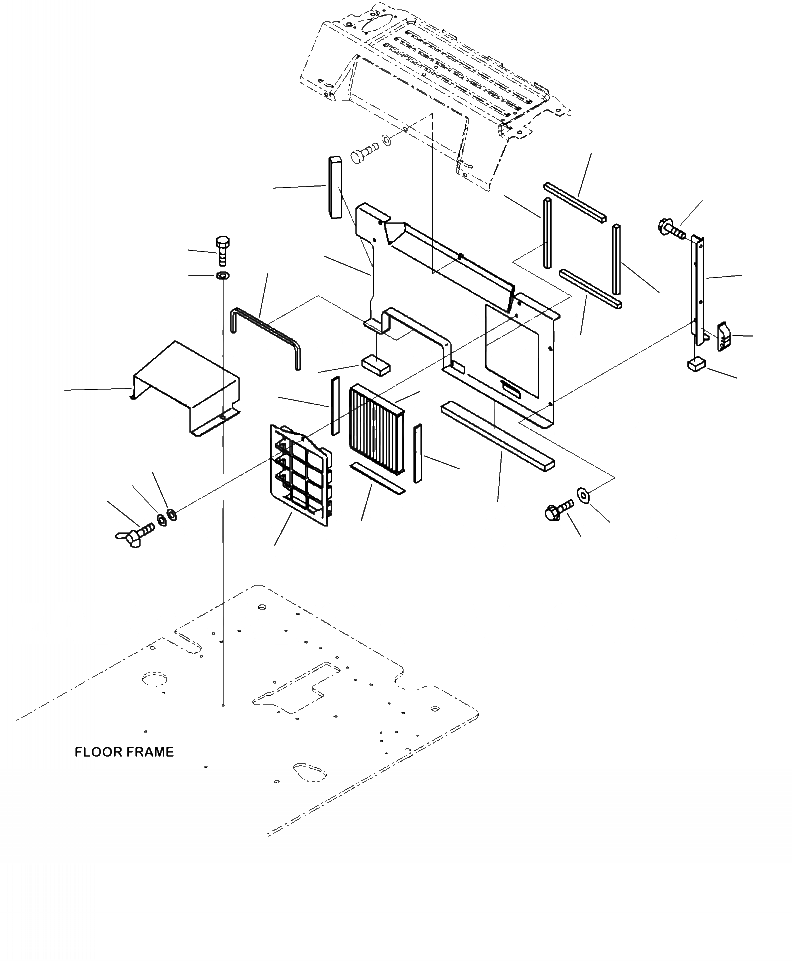 FLOOR FRAME