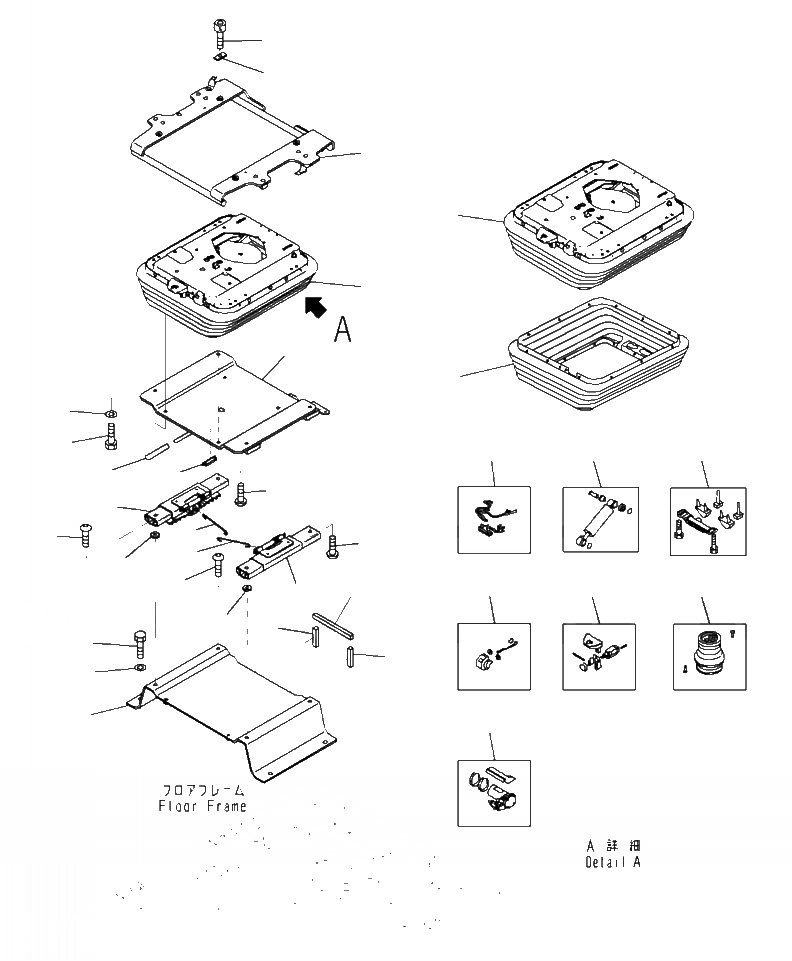 A

フロアフレーム
Floor Frame

A 詳細
Detail A