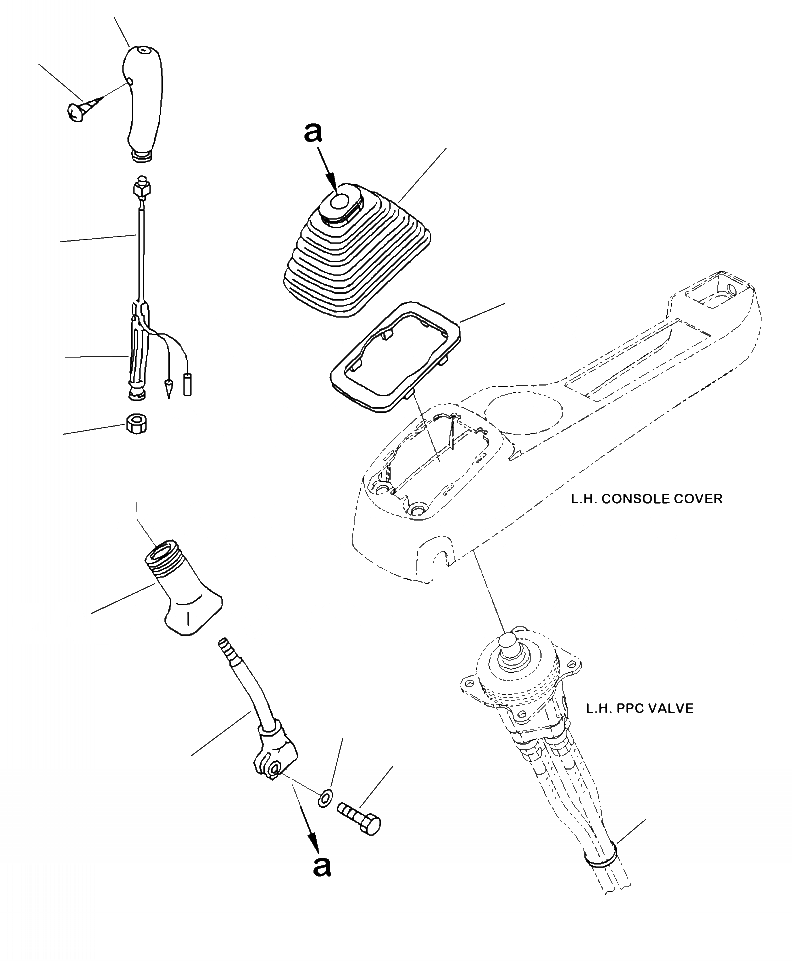 a

L.H. CONSOLE COVER

L.H. PPC VALVE

a