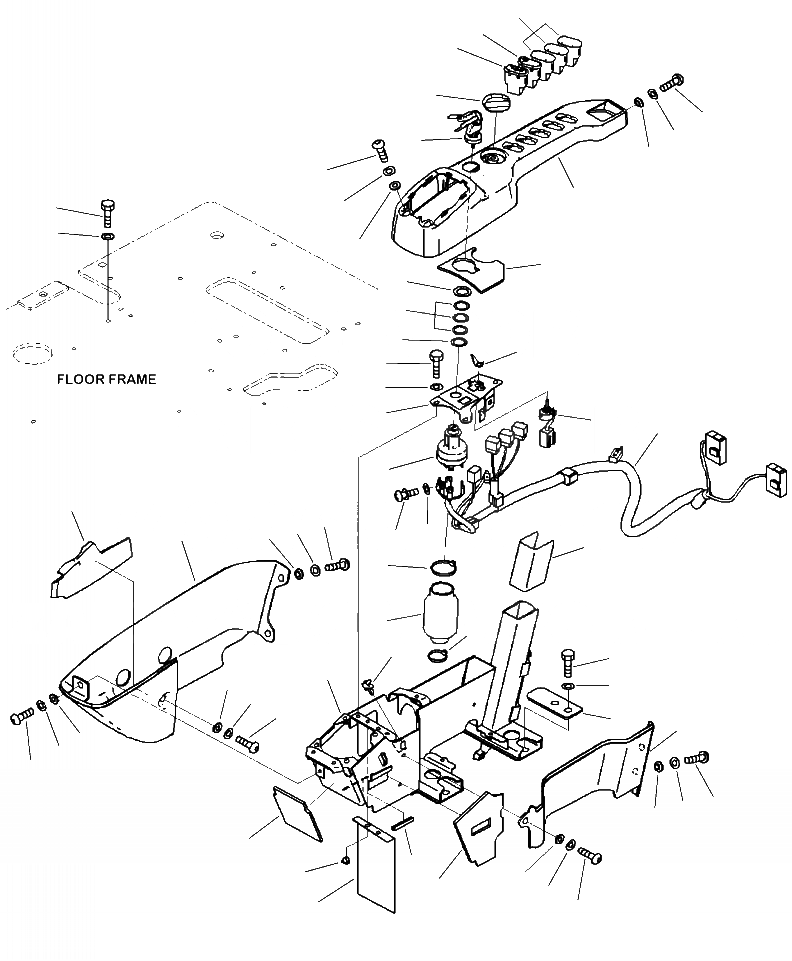 FLOOR FRAME