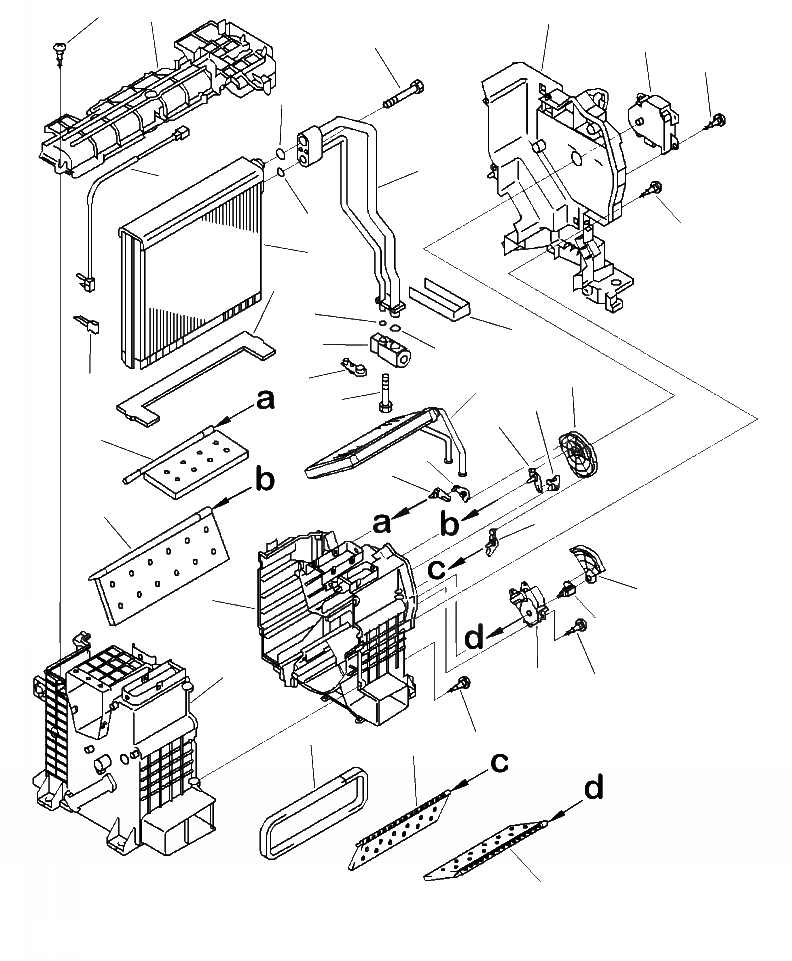 a
b
a
b
c
d
c
d