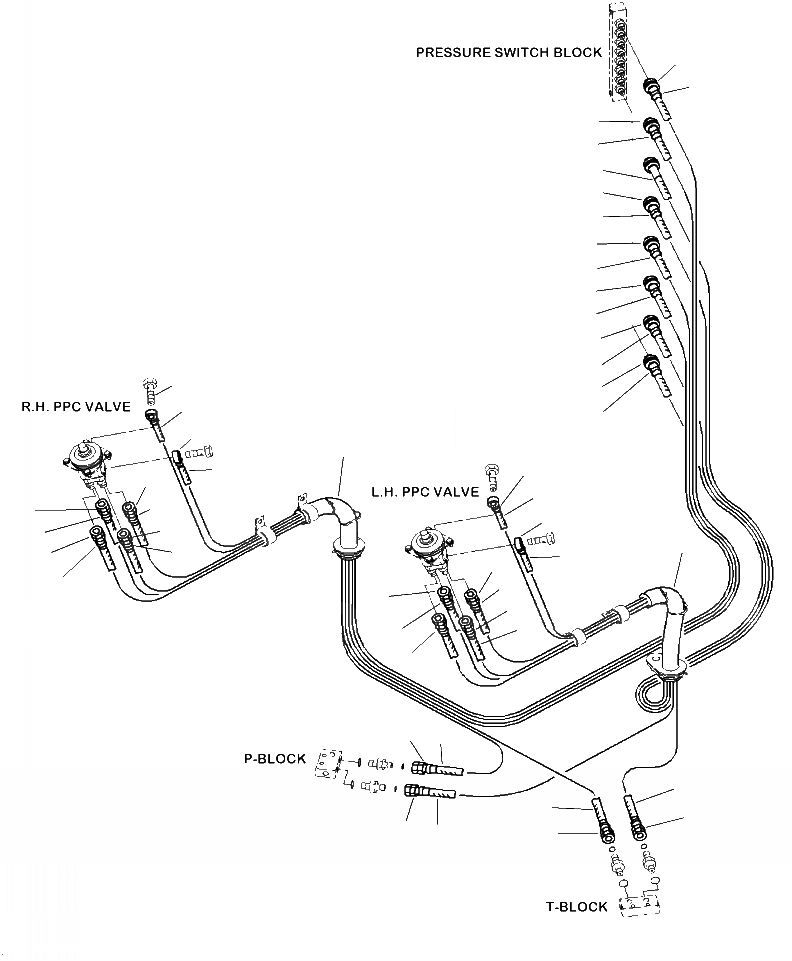 PRESSURE SWITCH BLOCK

R.H. PPC VALVE

L.H. PPC VALVE

P-BLOCK

T-BLOCK