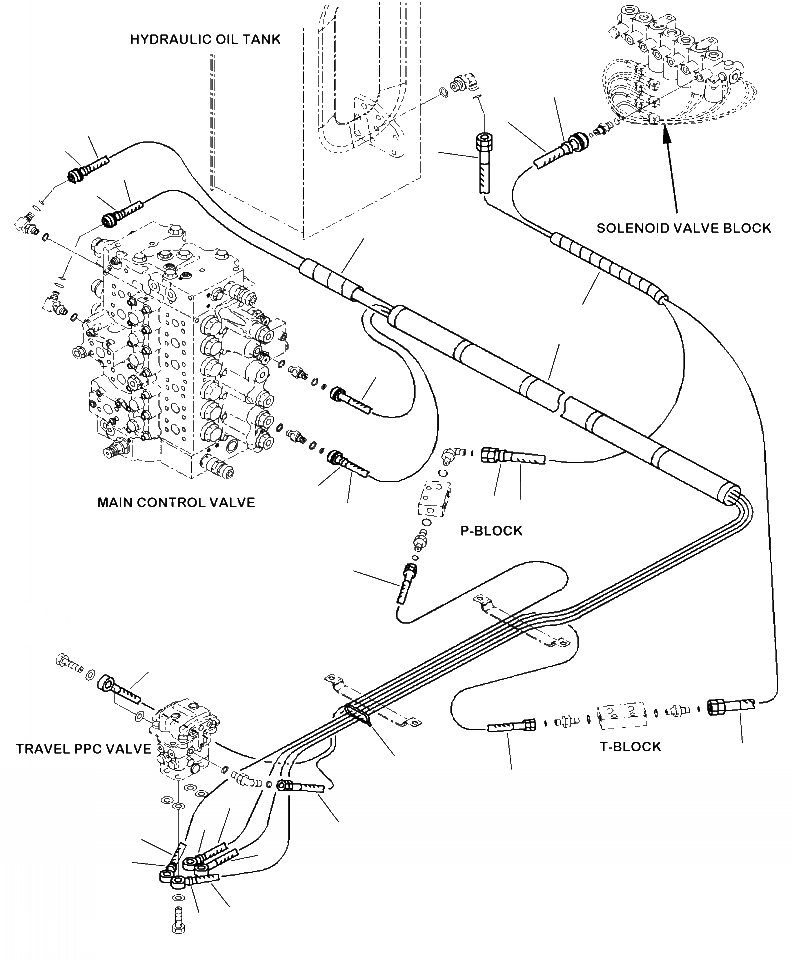 HYDRAULIC OIL TANK

SOLENOID VALVE BLOCK

MAIN CONTROL VALVE

P-BLOCK

TRAVEL PPC VALVE

T-BLOCK