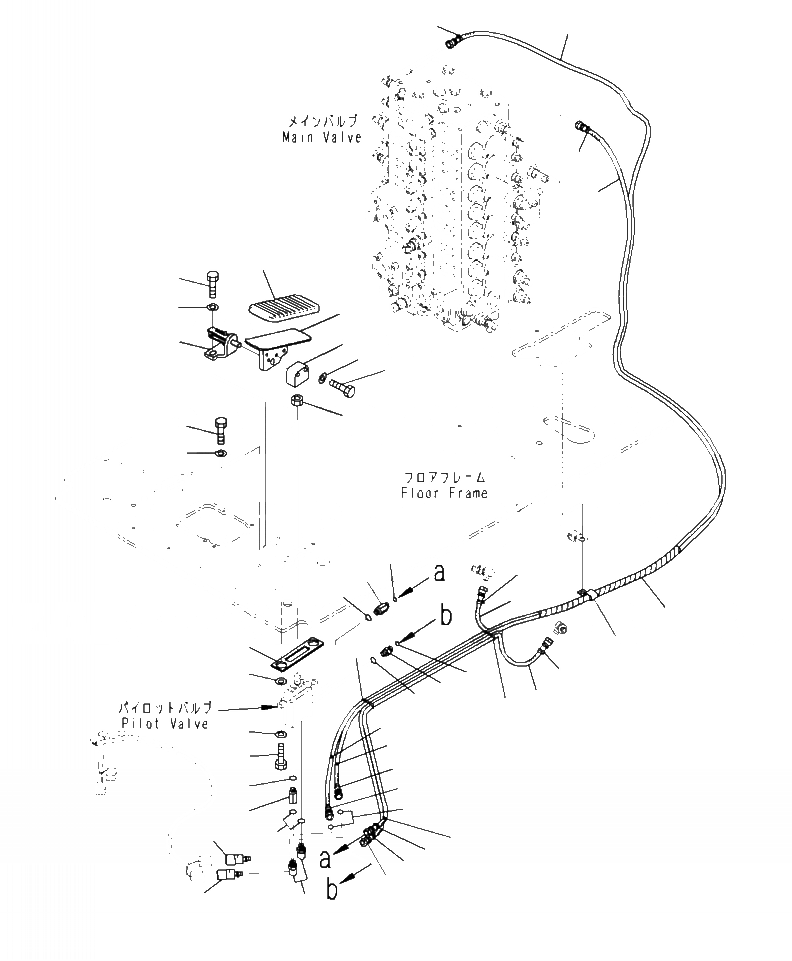 メインバルブ
Main Valve

フロアフレーム
Floor Frame

a

b

パイロットバルブ
Pilot Valve

a

b