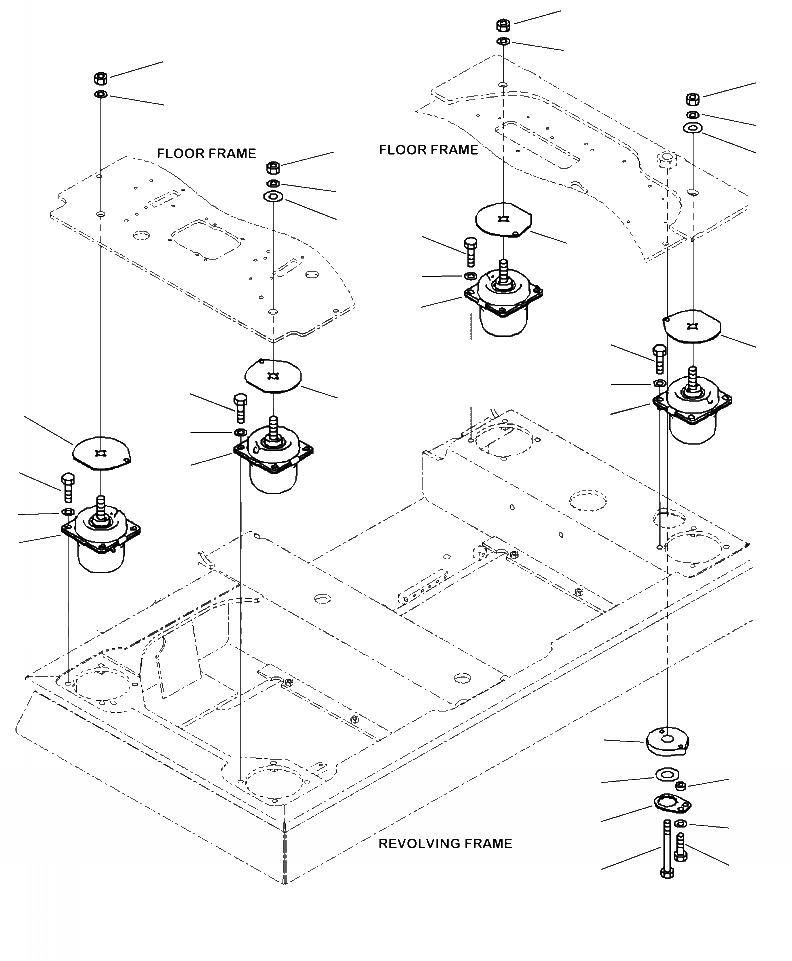 FLOOR FRAME

FLOOR FRAME

REVOLVING FRAME