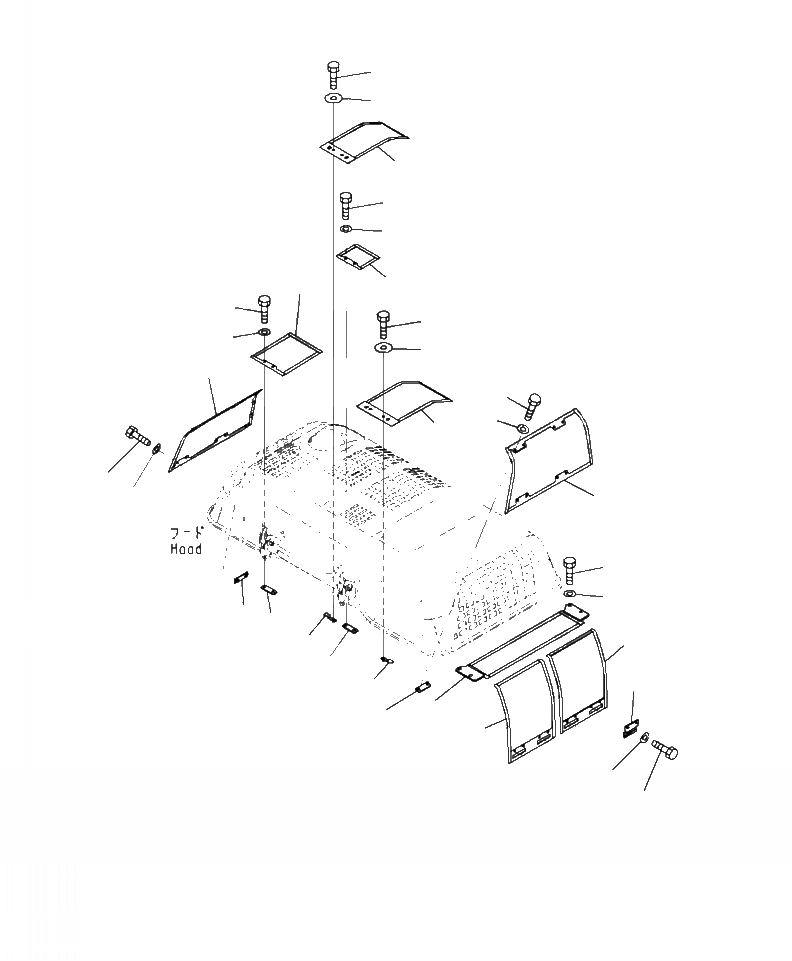 フード
Hood