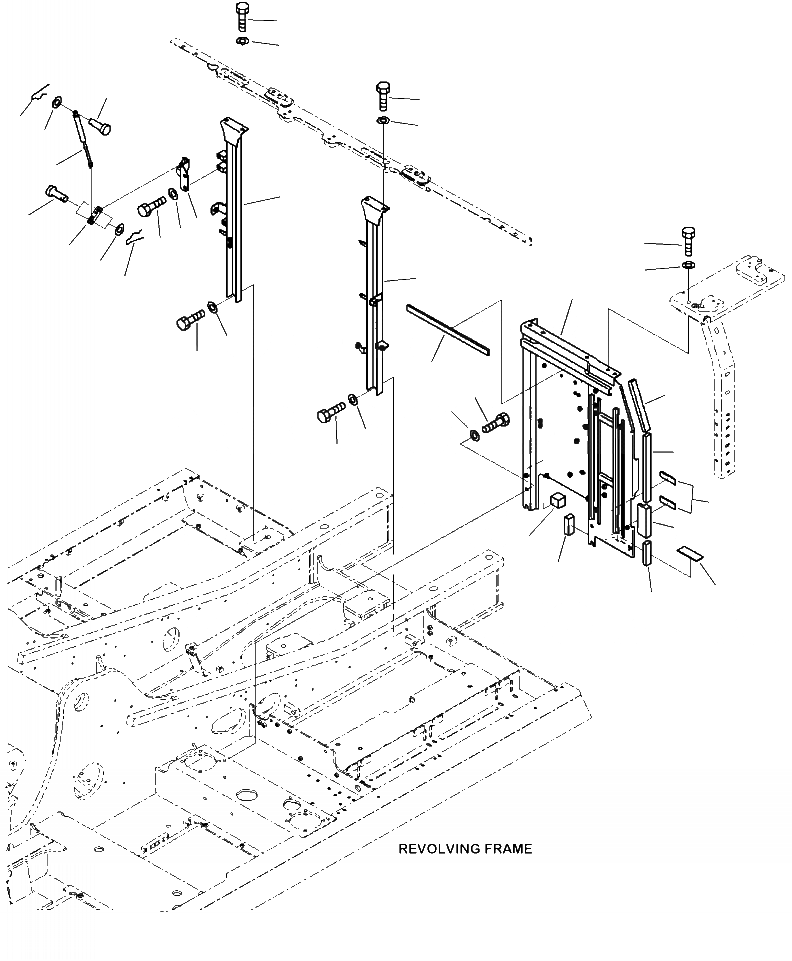 REVOLVING FRAME