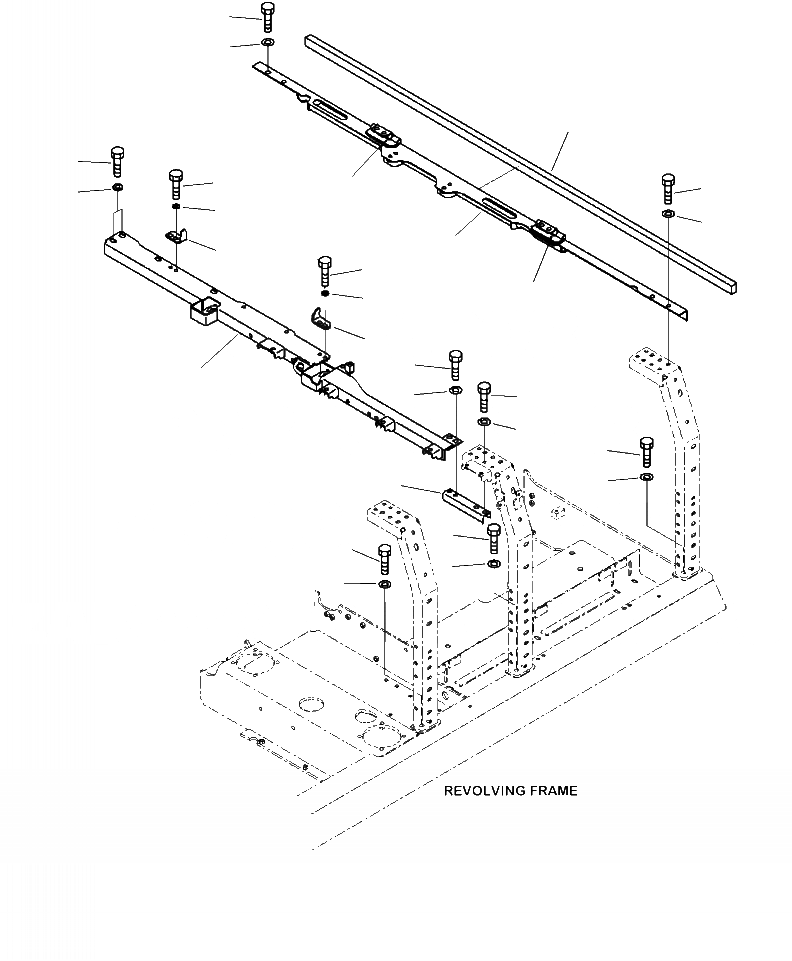 REVOLVING FRAME