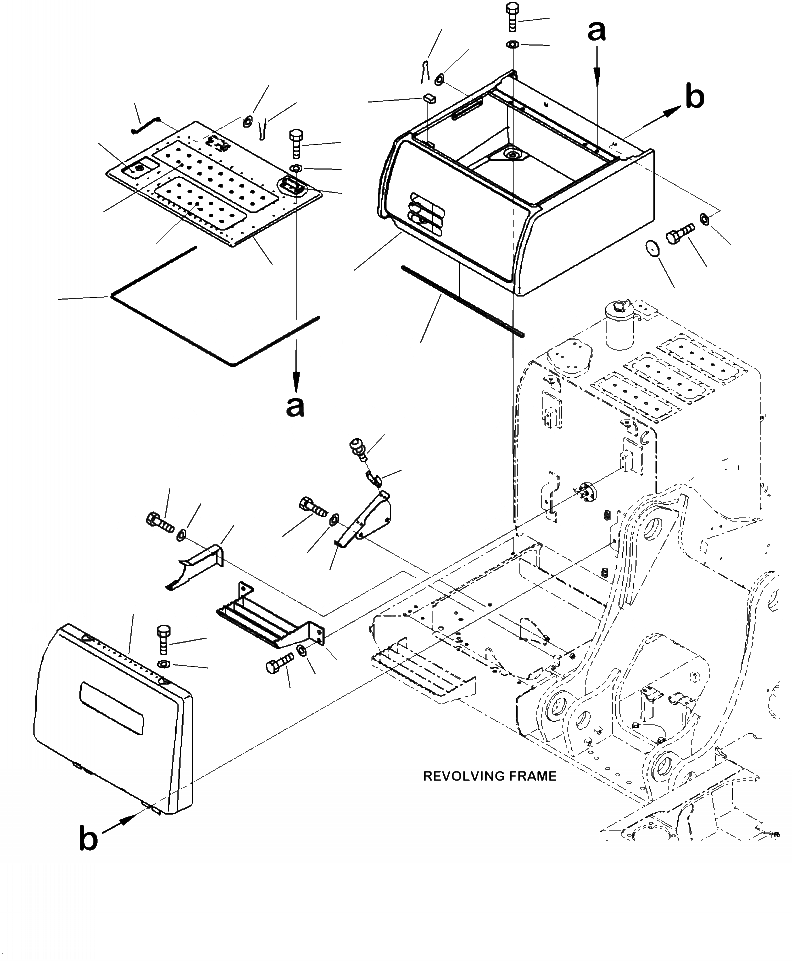 a

b

a

REVOLVING FRAME

b