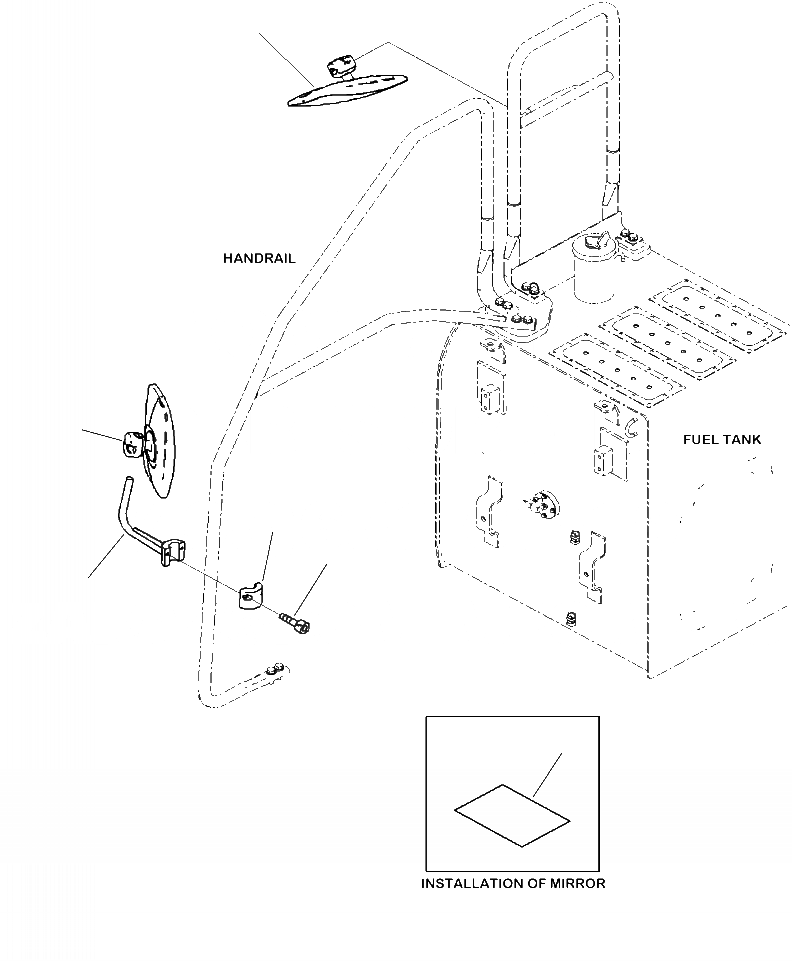 HANDRAIL

FUEL TANK

INSTALLATION OF MIRROR