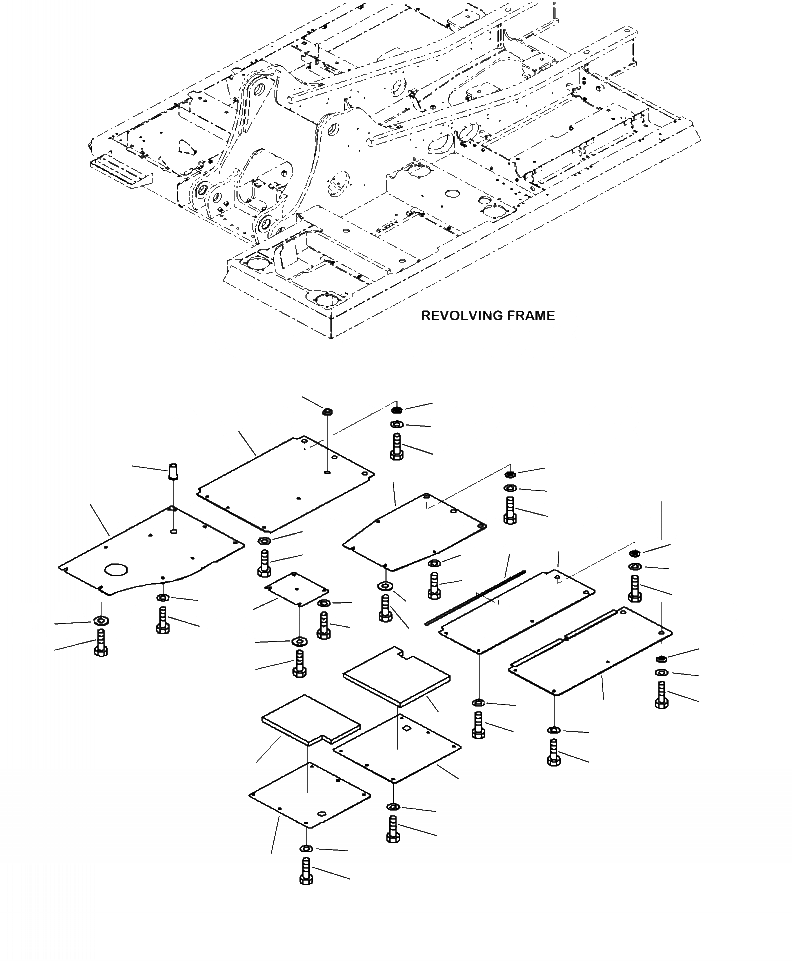 REVOLVING FRAME