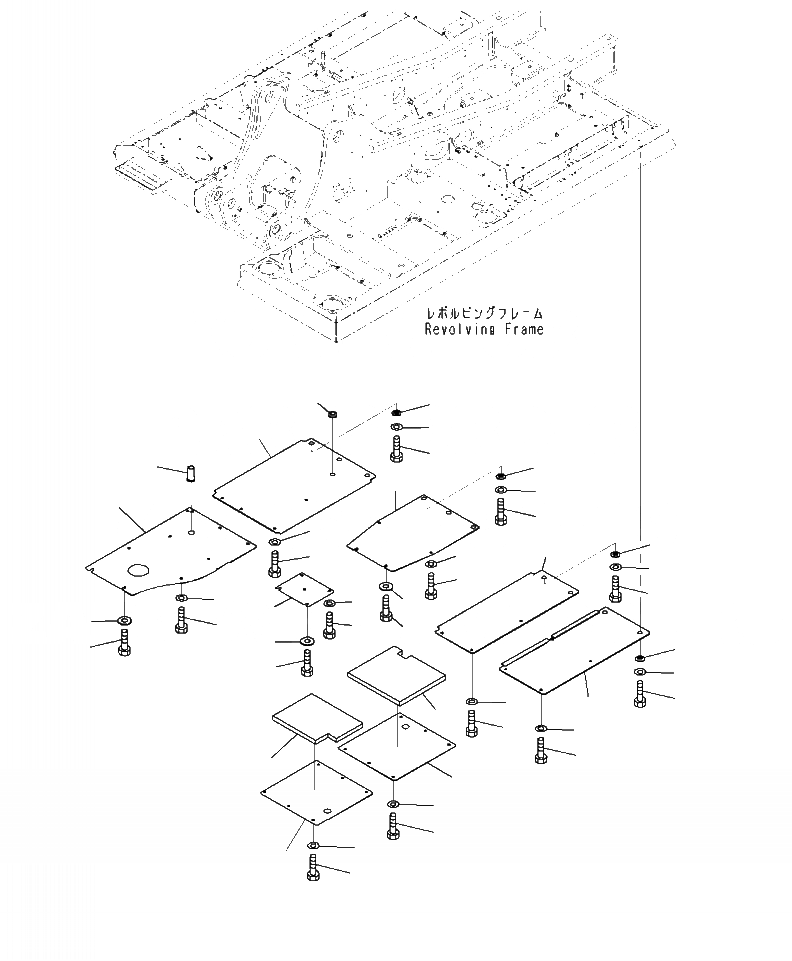 レボルビングフレーム
Revolving Frame